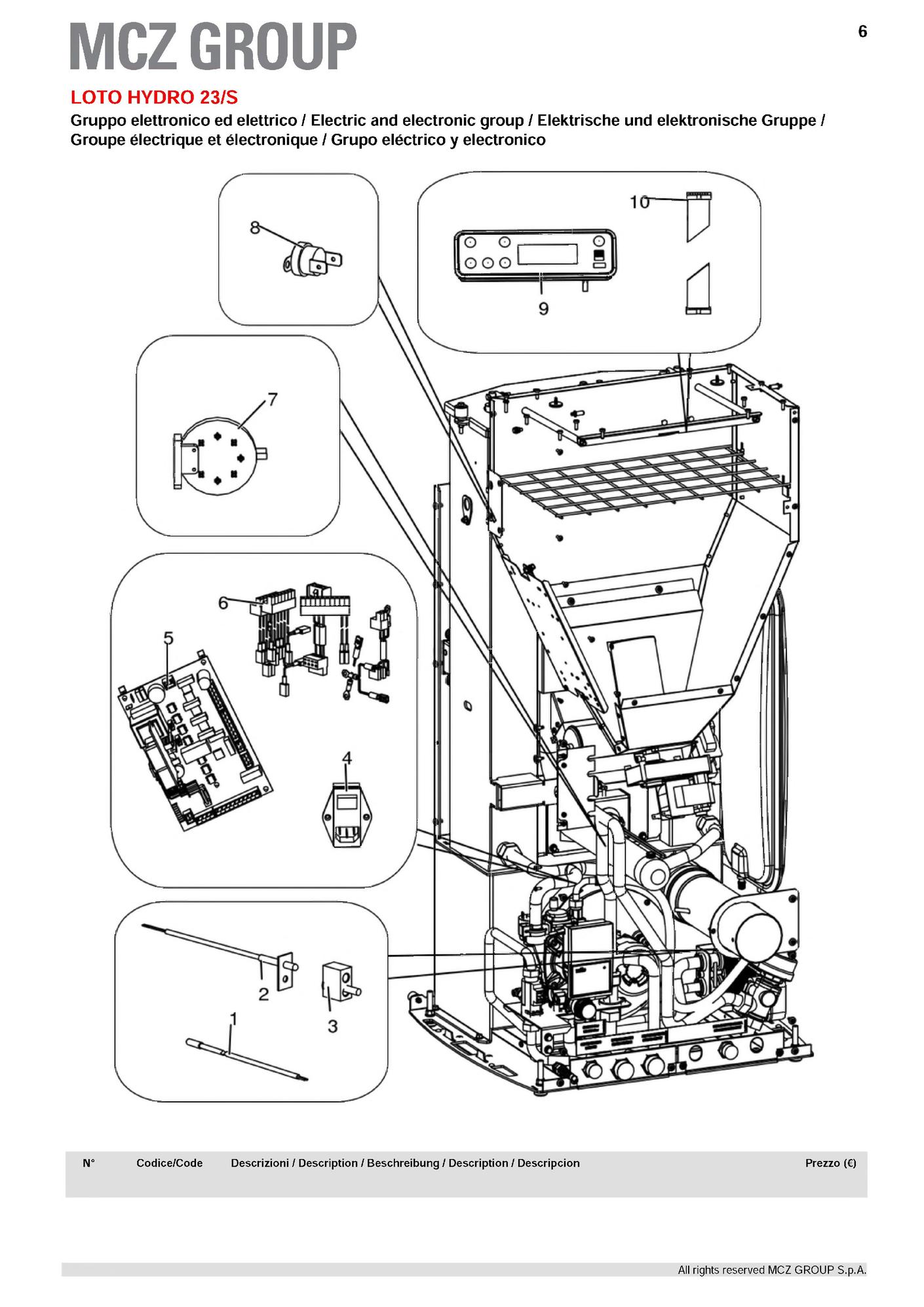 MCZ GROUP

6

LOTO HYDRO 23/S

Gruppo elettronico ed elettrico / Electric and electronic group / Elektrische und elektronische Gruppe / Groupe électrique et électronique / Grupo eléctrico y electronico

8

10

9

7

6

5

4

2

3

1

| N° | Codice/Code | Descrizioni / Description / Beschreibung / Description / Descripcion | Prezzo (€) |
|---|---|---|---|

All rights reserved MCZ GROUP S.p.A.