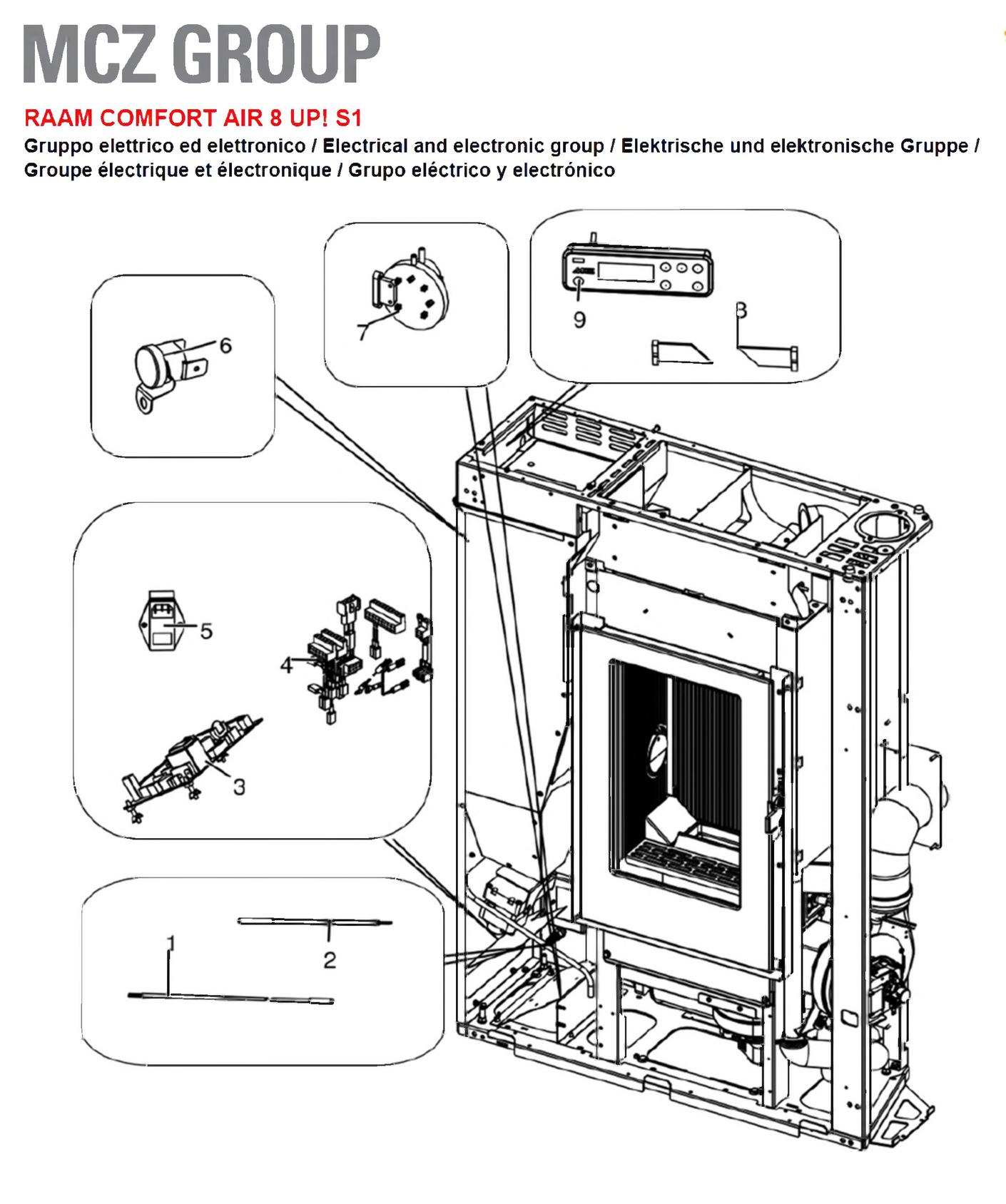 MCZ GROUP

RAAM COMFORT AIR 8 UP! S1

Gruppo elettrico ed elettronico / Electrical and electronic group / Elektrische und elektronische Gruppe / Groupe électrique et électronique / Grupo eléctrico y electrónico

6

7

9

8

5

4

3

2

1