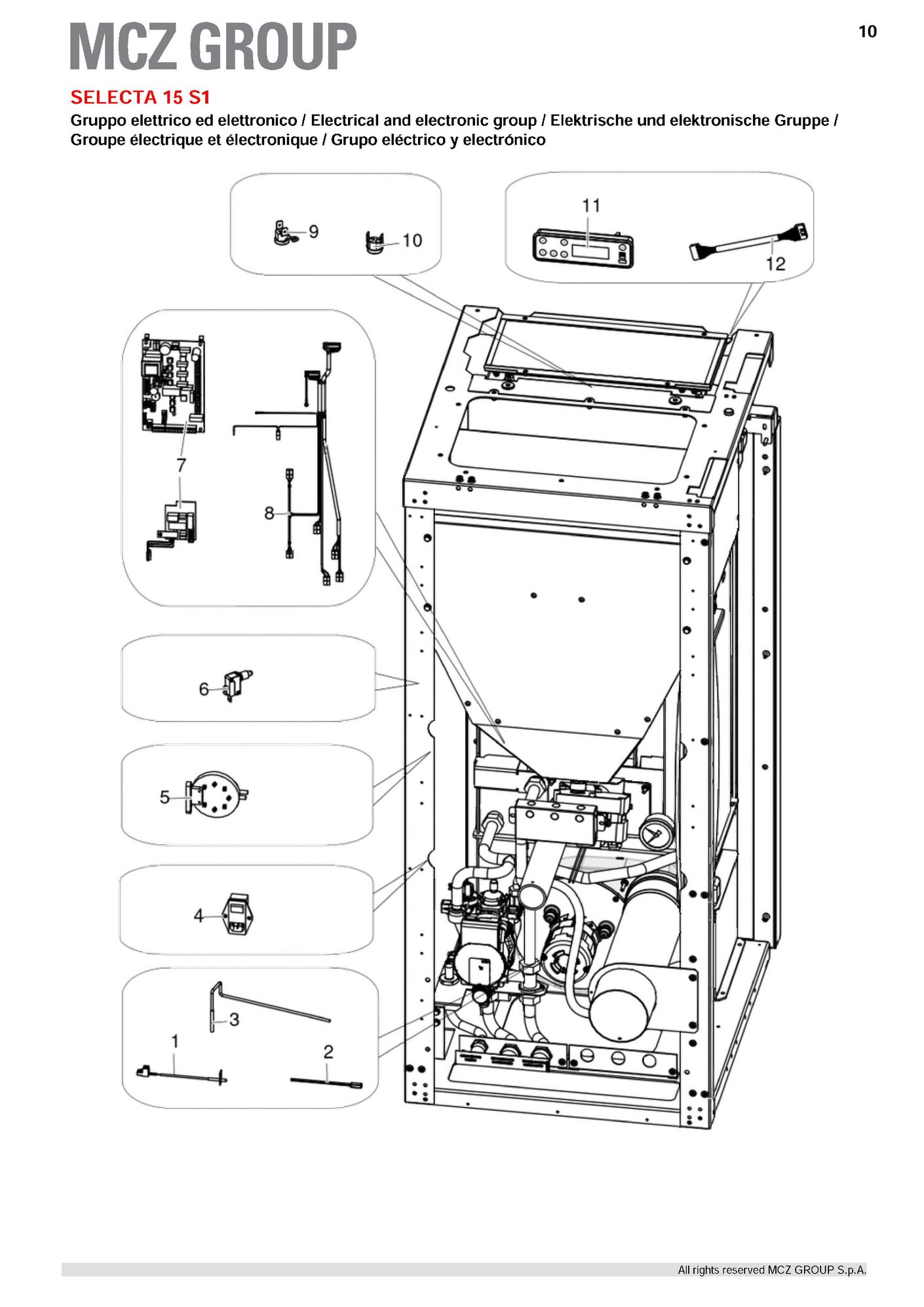 MCZ GROUP

10

SELECTA 15 S1

Gruppo elettrico ed elettronico / Electrical and electronic group / Elektrische und elektronische Gruppe / Groupe électrique et électronique / Grupo eléctrico y electrónico

9
10
11
12
7
8
6
5
4
3
1
2

All rights reserved MCZ GROUP S.p.A.