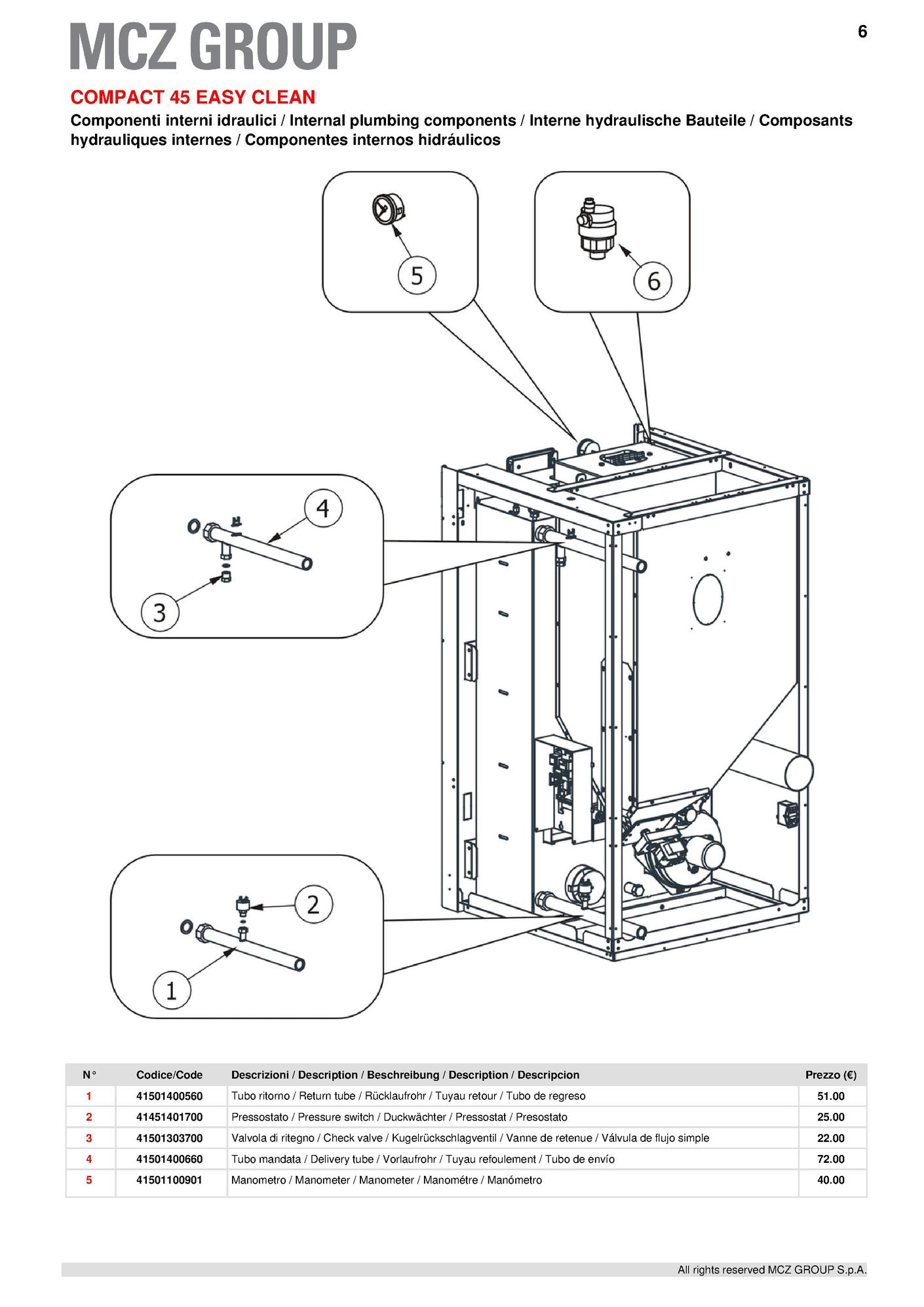 MCZ GROUP

6

COMPACT 45 EASY CLEAN

Componenti interni idraulici / Internal plumbing components / Interne hydraulische Bauteile / Composants hydrauliques internes / Componentes internos hidráulicos

5

6

4

3

2

1

| N° | Codice/Code | Descrizioni / Description / Beschreibung / Description / Descripcion | Prezzo (€) |
|---|---|---|---|
| 1 | 41501400560 | Tubo ritorno / Return tube / Rücklaufrohr / Tuyau retour / Tubo de regreso | 51.00 |
| 2 | 41451401700 | Pressostato / Pressure switch / Duckwächter / Pressostat / Presostato | 25.00 |
| 3 | 41501303700 | Valvola di ritegno / Check valve / Kugelrückschlagventil / Vanne de retenue / Válvula de flujo simple | 22.00 |
| 4 | 41501400660 | Tubo mandata / Delivery tube / Vorlaufrohr / Tuyau refoulement / Tubo de envío | 72.00 |
| 5 | 41501100901 | Manometro / Manometer / Manometer / Manométre / Manómetro | 40.00 |

All rights reserved MCZ GROUP S.p.A.