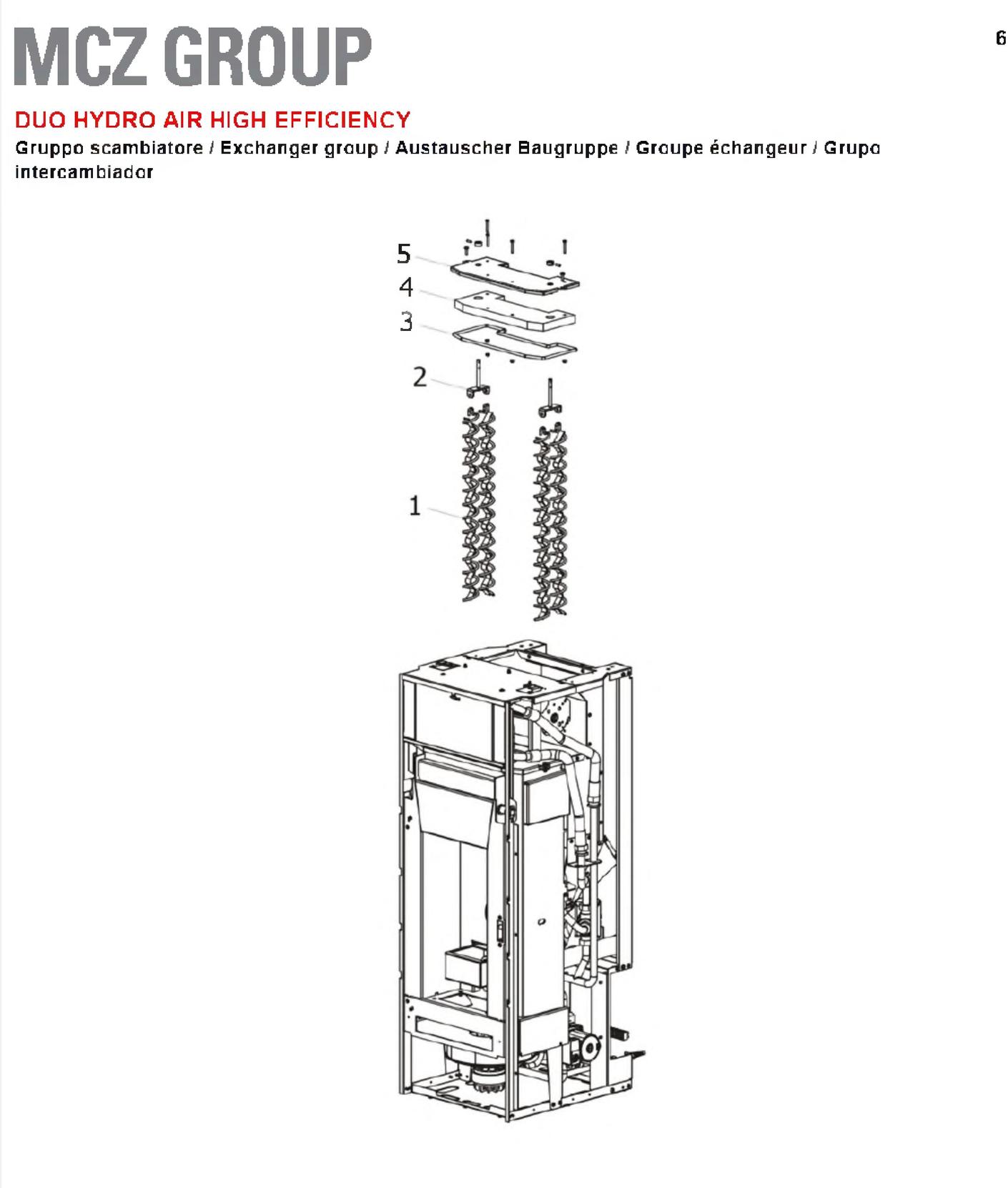 MCZ GROUP

6

DUO HYDRO AIR HIGH EFFICIENCY

Gruppo scambiatore / Exchanger group / Austauscher Baugruppe / Groupe échangeur / Grupo intercambiador

5
4
3
2
1