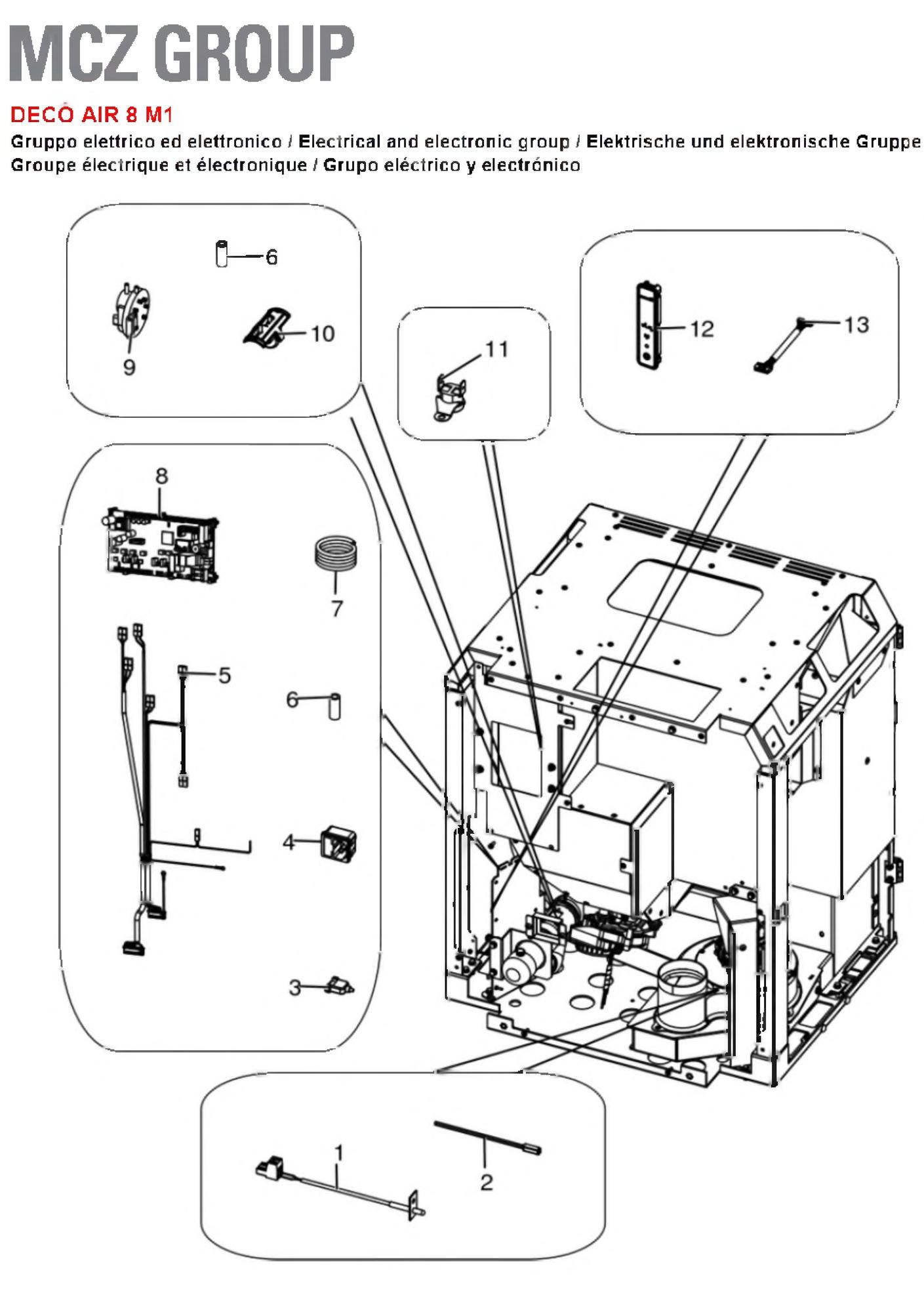 MCZ GROUP

DECO AIR 8 M1

Gruppo elettrico ed elettronico / Electrical and electronic group / Elektrische und elektronische Gruppe
Groupe électrique et électronique / Grupo eléctrico y electrónico

6
9
10
11
12
13
8
7
5
6
4
3
1
2