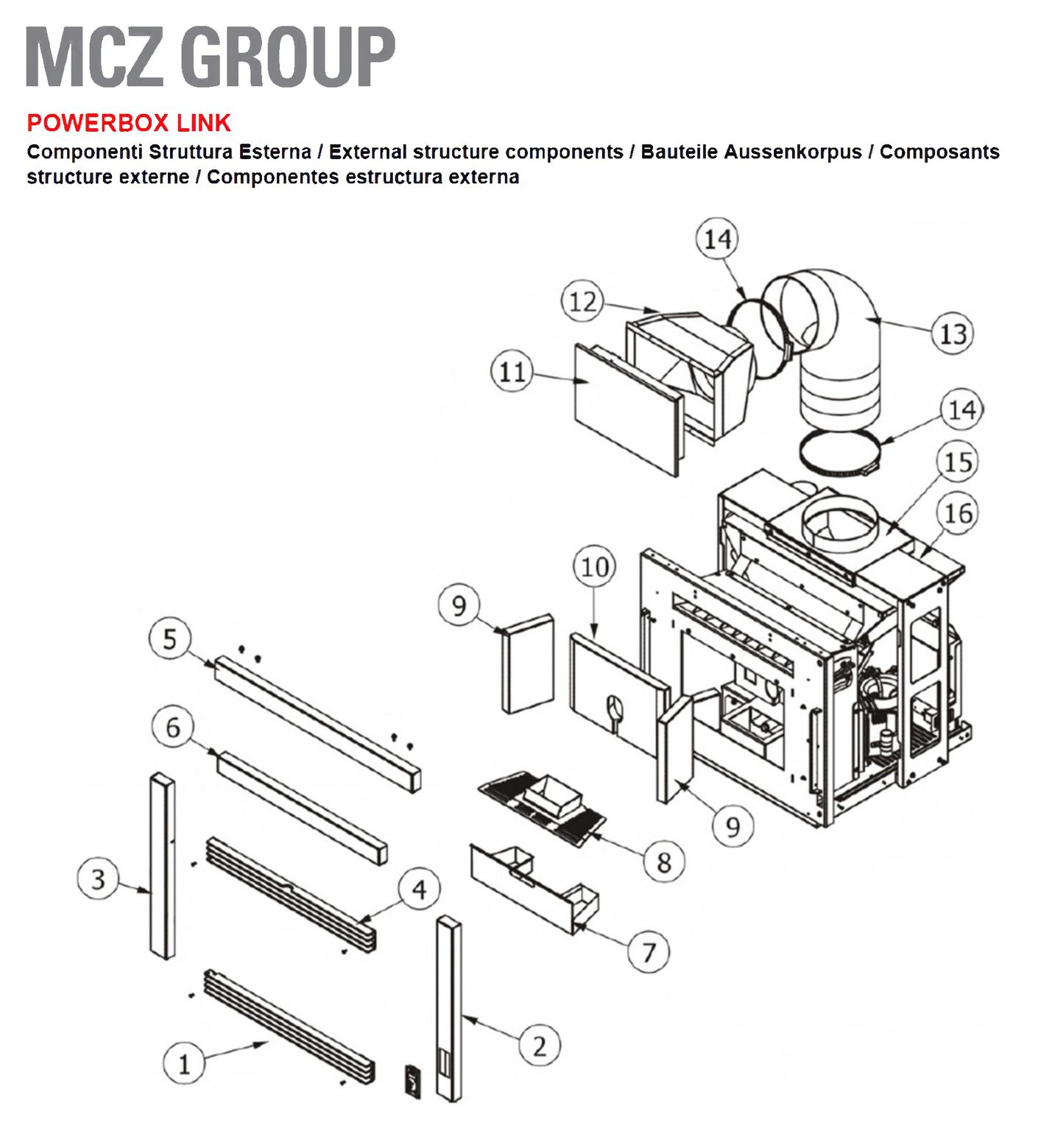 MCZ GROUP

POWERBOX LINK

Componenti Struttura Esterna / External structure components / Bauteile Aussenkorpus / Composants structure externe / Componentes estructura externa

14
12
13
11
14
15
16
10
9
5
6
9
8
3
4
7
2
1