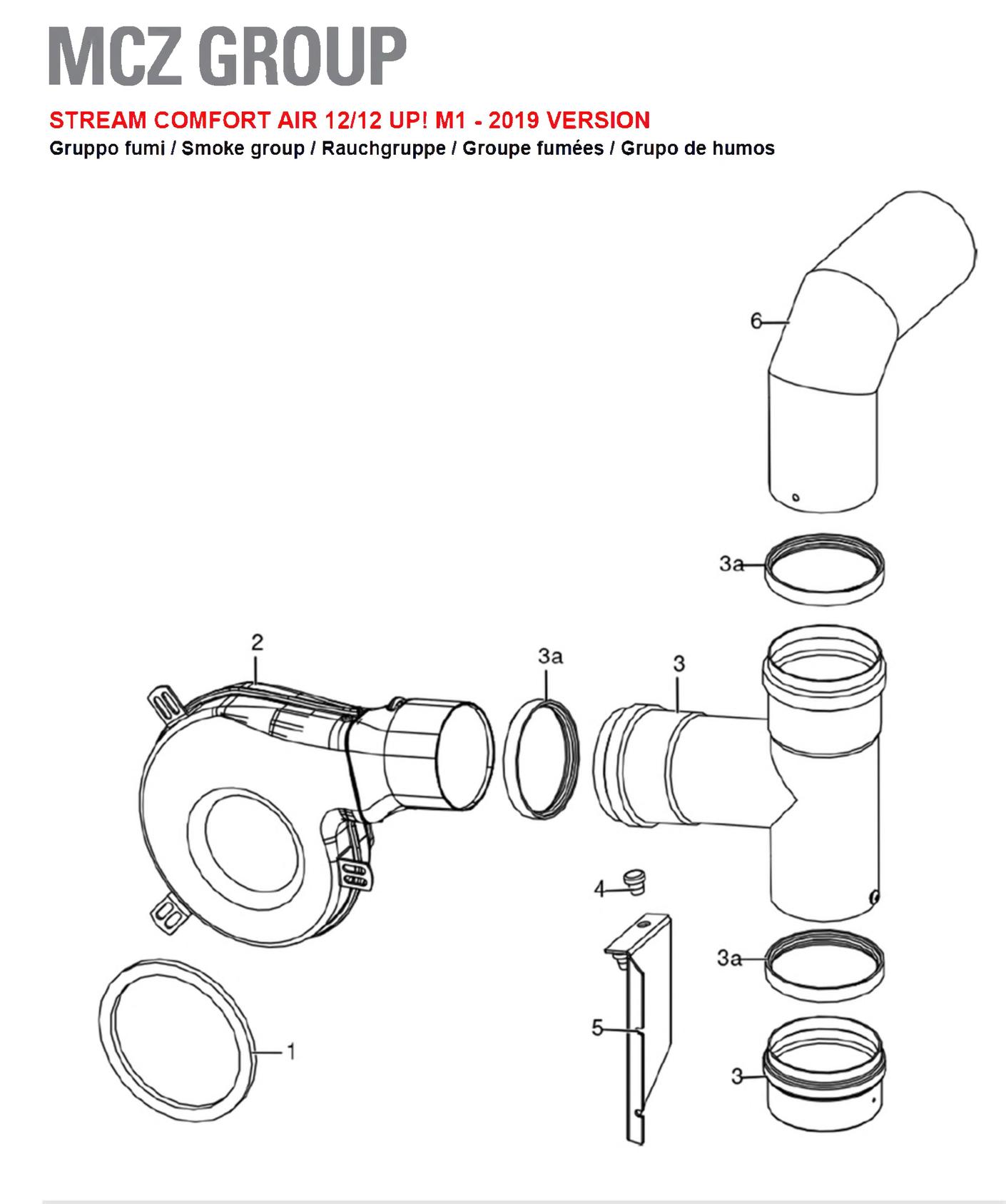 MCZ GROUP

STREAM COMFORT AIR 12/12 UP! M1 - 2019 VERSION

Gruppo fumi / Smoke group / Rauchgruppe / Groupe fumées / Grupo de humos

6

3a

2

3a

3

4

3a

5

1

3