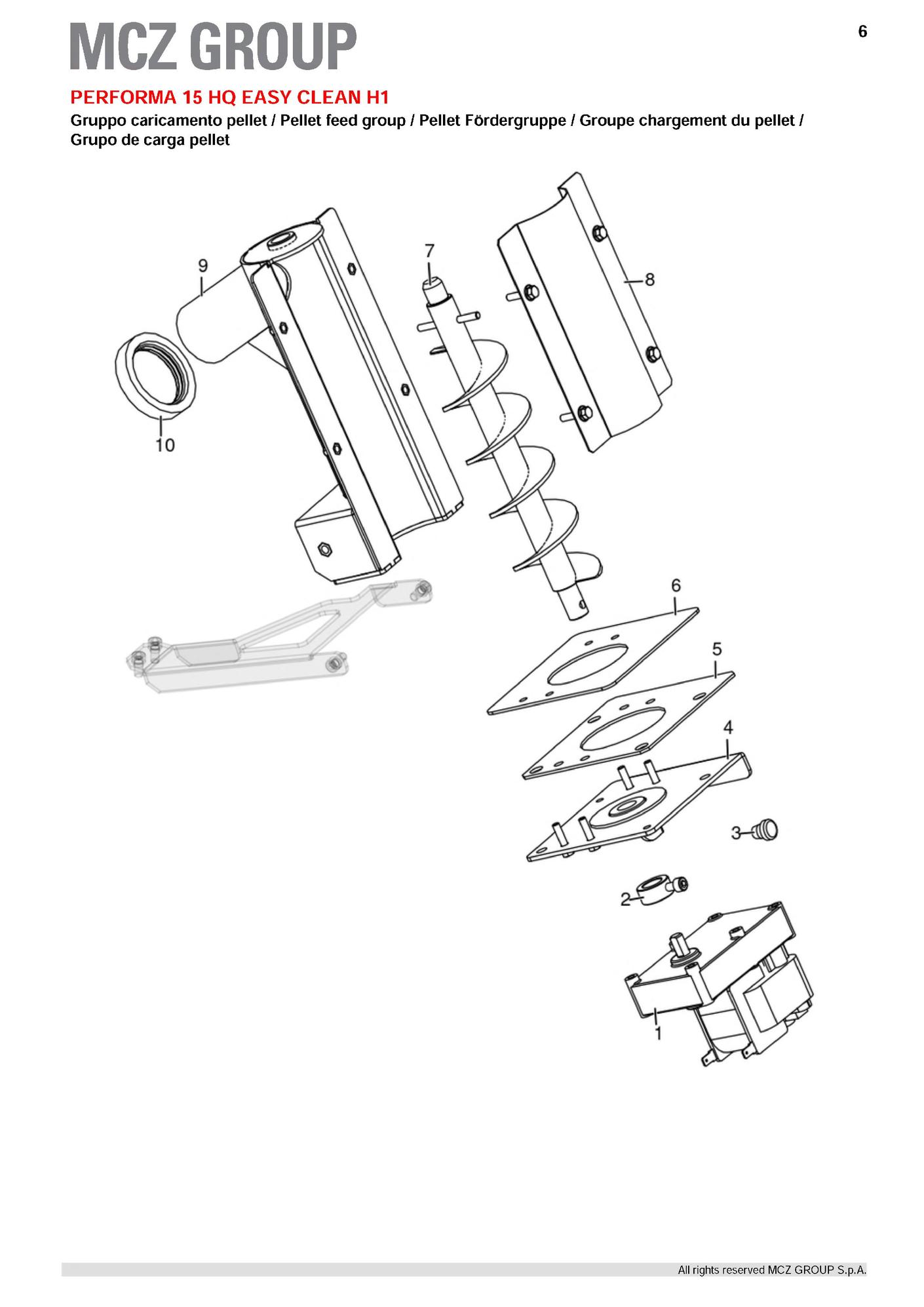 MCZ GROUP

6

PERFORMA 15 HQ EASY CLEAN H1

Gruppo caricamento pellet / Pellet feed group / Pellet Fördergruppe / Groupe chargement du pellet / Grupo de carga pellet

9
7
8
10
6
5
4
3
2
1

All rights reserved MCZ GROUP S.p.A.