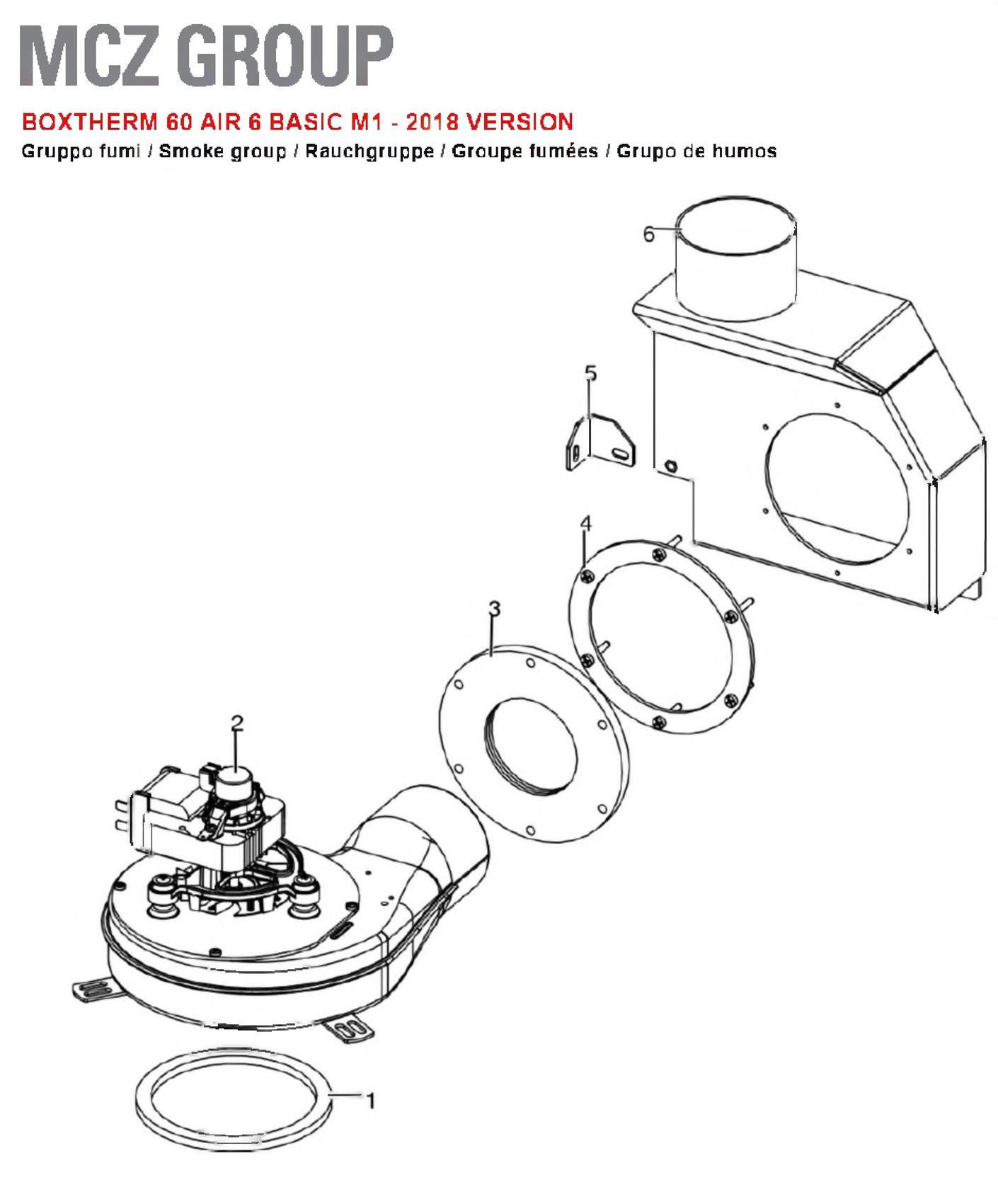 MCZ GROUP

BOXTHERM 60 AIR 6 BASIC M1 - 2018 VERSION
Gruppo fumi / Smoke group / Rauchgruppe / Groupe fumées / Grupo de humos

6
5
4
3
2
1