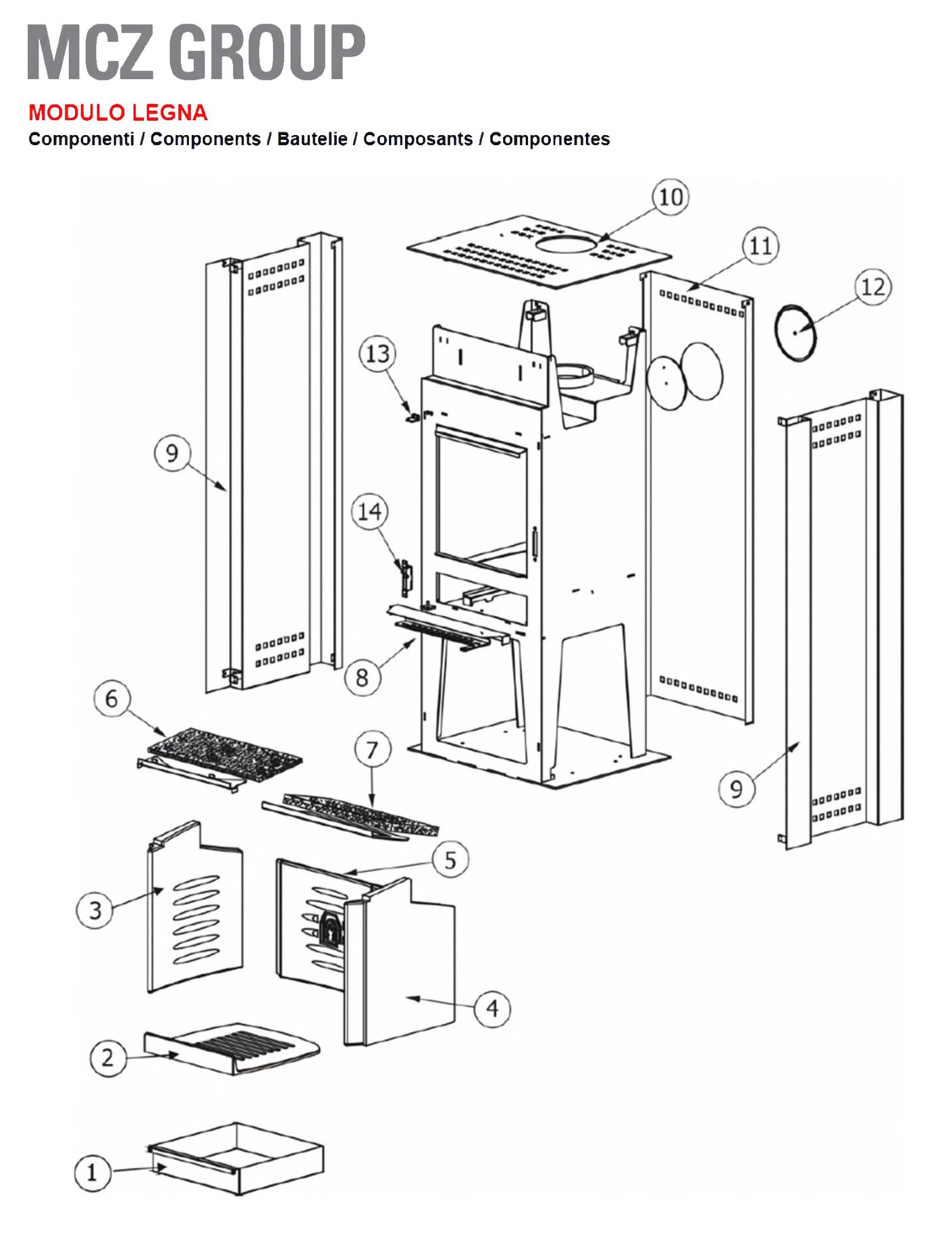 MCZ GROUP

MODULO LEGNA

Componenti / Components / Bautelie / Composants / Componentes

10
11
12
13
9
14
8
6
7
9
5
3
4
2
1