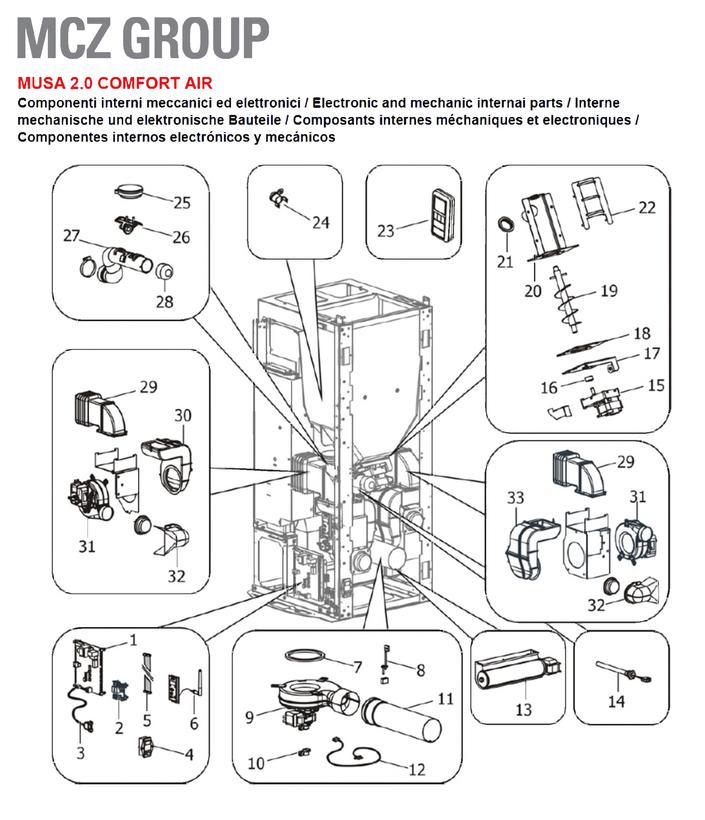 MCZ GROUP

MUSA 2.0 COMFORT AIR

Componenti interni meccanici ed elettronici / Electronic and mechanic internai parts / Interne mechanische und elektronische Bauteile / Composants internes méchaniques et electroniques / Componentes internos electrónicos y mecánicos

25
26
27
28
24
23
22
21
20
19
18
17
16
15
29
30
31
32
29
33
31
32
1
2
3
4
5
6
7
8
9
10
11
12
13
14