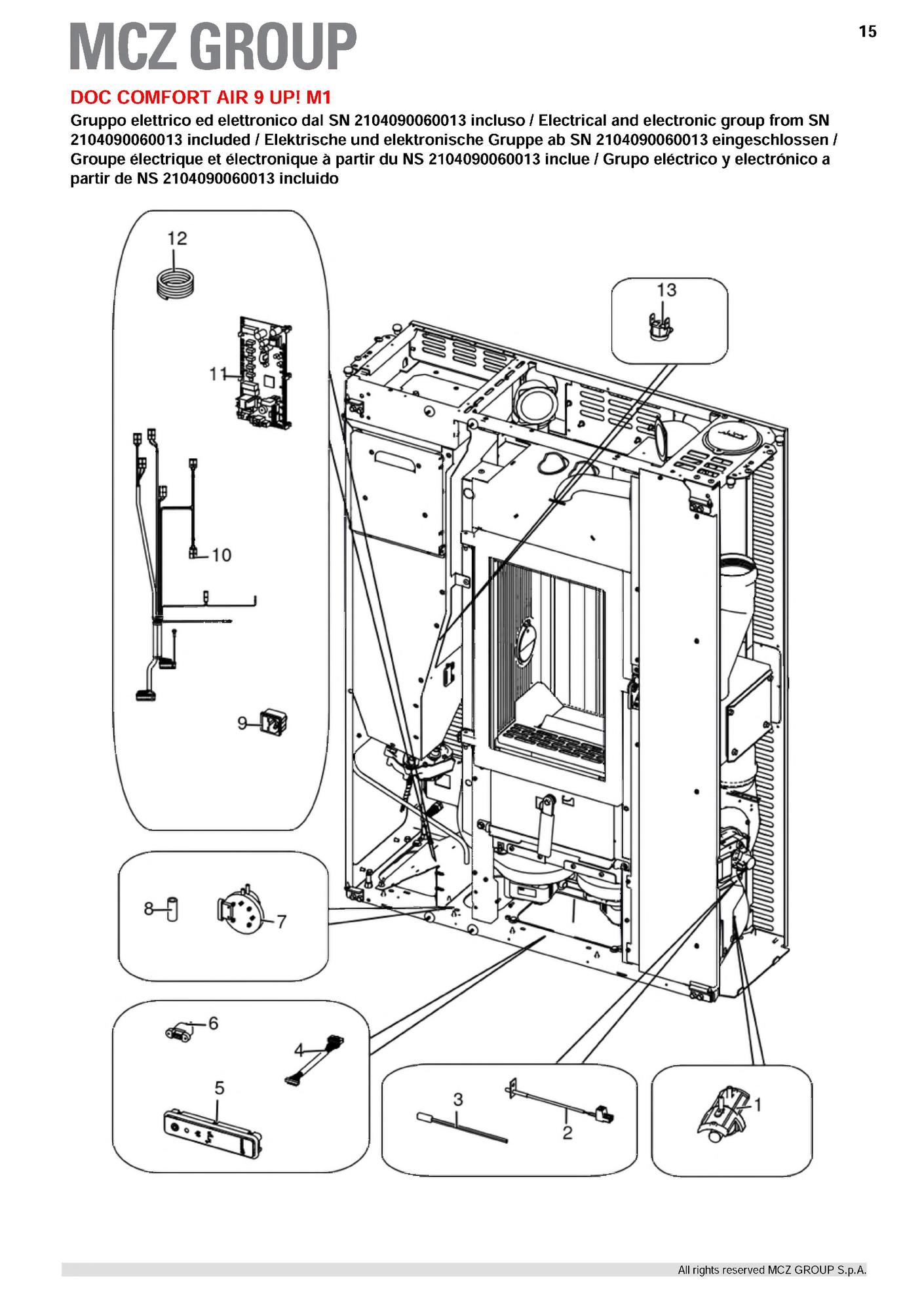 MCZ GROUP

15

DOC COMFORT AIR 9 UP! M1

Gruppo elettrico ed elettronico dal SN 2104090060013 incluso / Electrical and electronic group from SN 2104090060013 included / Elektrische und elektronische Gruppe ab SN 2104090060013 eingeschlossen / Groupe électrique et électronique à partir du NS 2104090060013 inclue / Grupo eléctrico y electrónico a partir de NS 2104090060013 incluido

12
13
11
10
9
8
7
6
4
5
3
2
1

All rights reserved MCZ GROUP S.p.A.