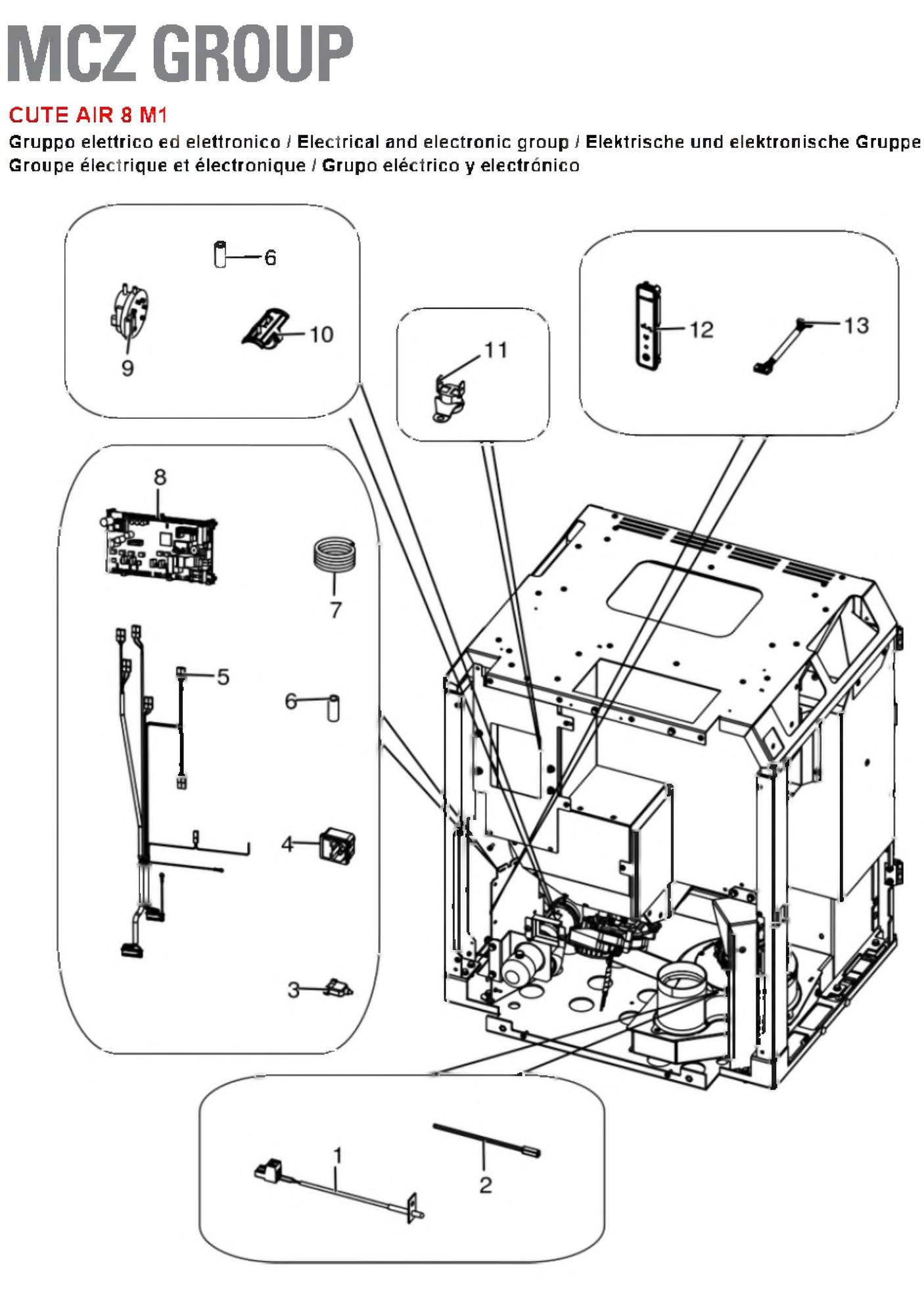 MCZ GROUP

CUTE AIR 8 M1

Gruppo elettrico ed elettronico / Electrical and electronic group / Elektrische und elektronische Gruppe
Groupe électrique et électronique / Grupo eléctrico y electrónico

6
9
10
11
12
13
8
7
5
6
4
3
1
2