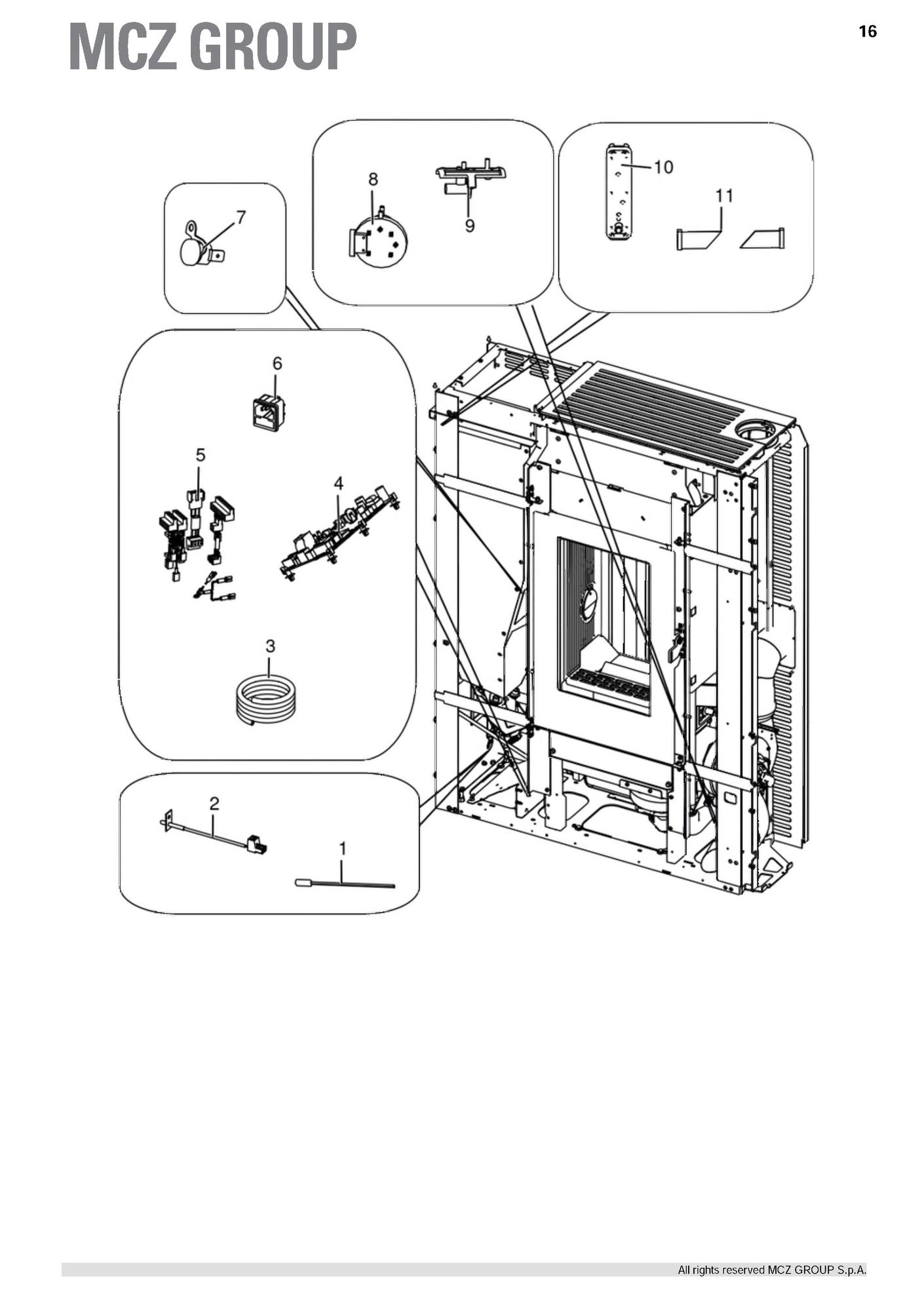 MCZ GROUP

16

7

8

9

10

11

6

5

4

3

2

1

All rights reserved MCZ GROUP S.p.A.