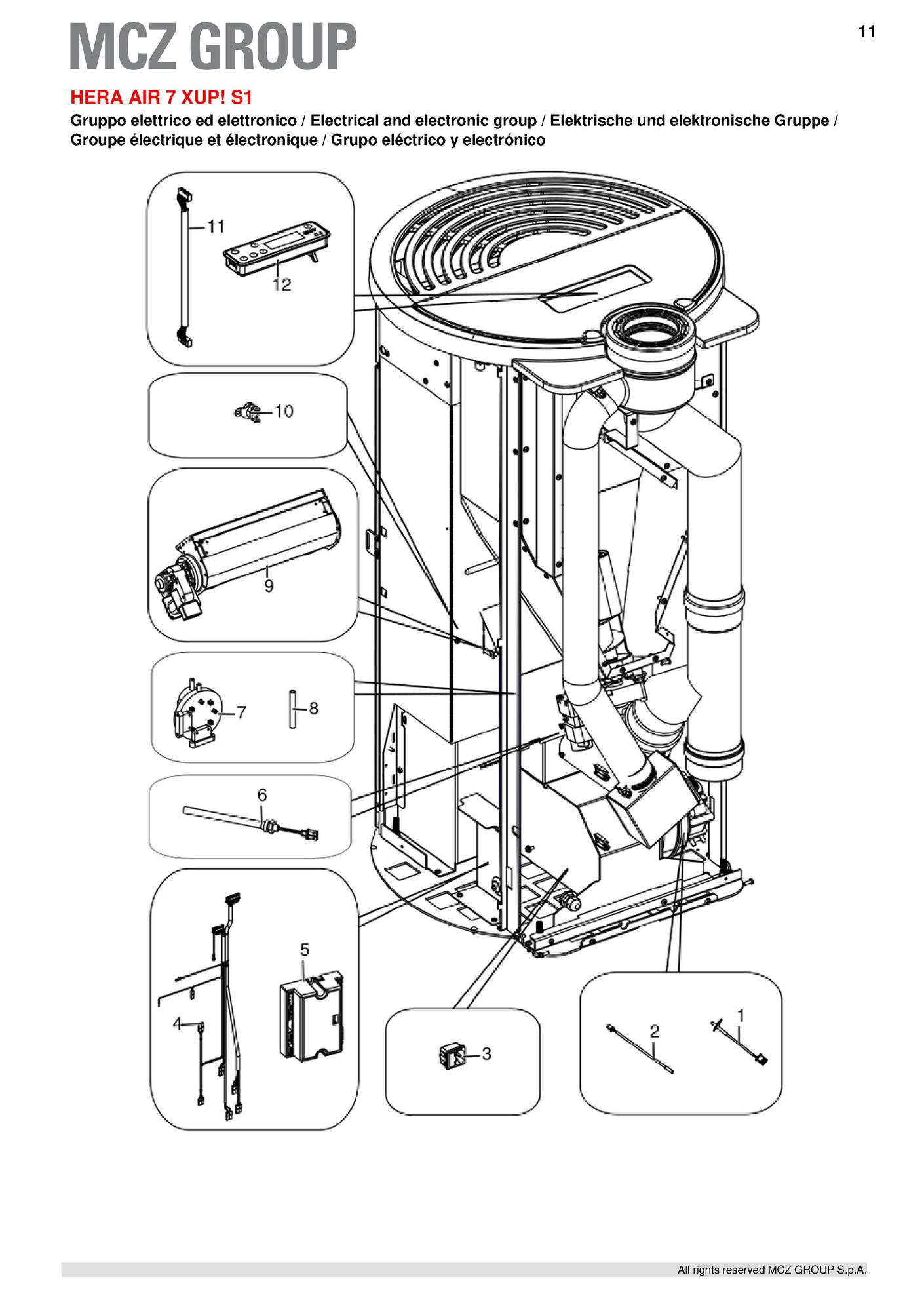 MCZ GROUP

11

HERA AIR 7 XUP! S1

Gruppo elettrico ed elettronico / Electrical and electronic group / Elektrische und elektronische Gruppe / Groupe électrique et électronique / Grupo eléctrico y electrónico

11
12
10
9
7
8
6
5
4
3
2
1

All rights reserved MCZ GROUP S.p.A.