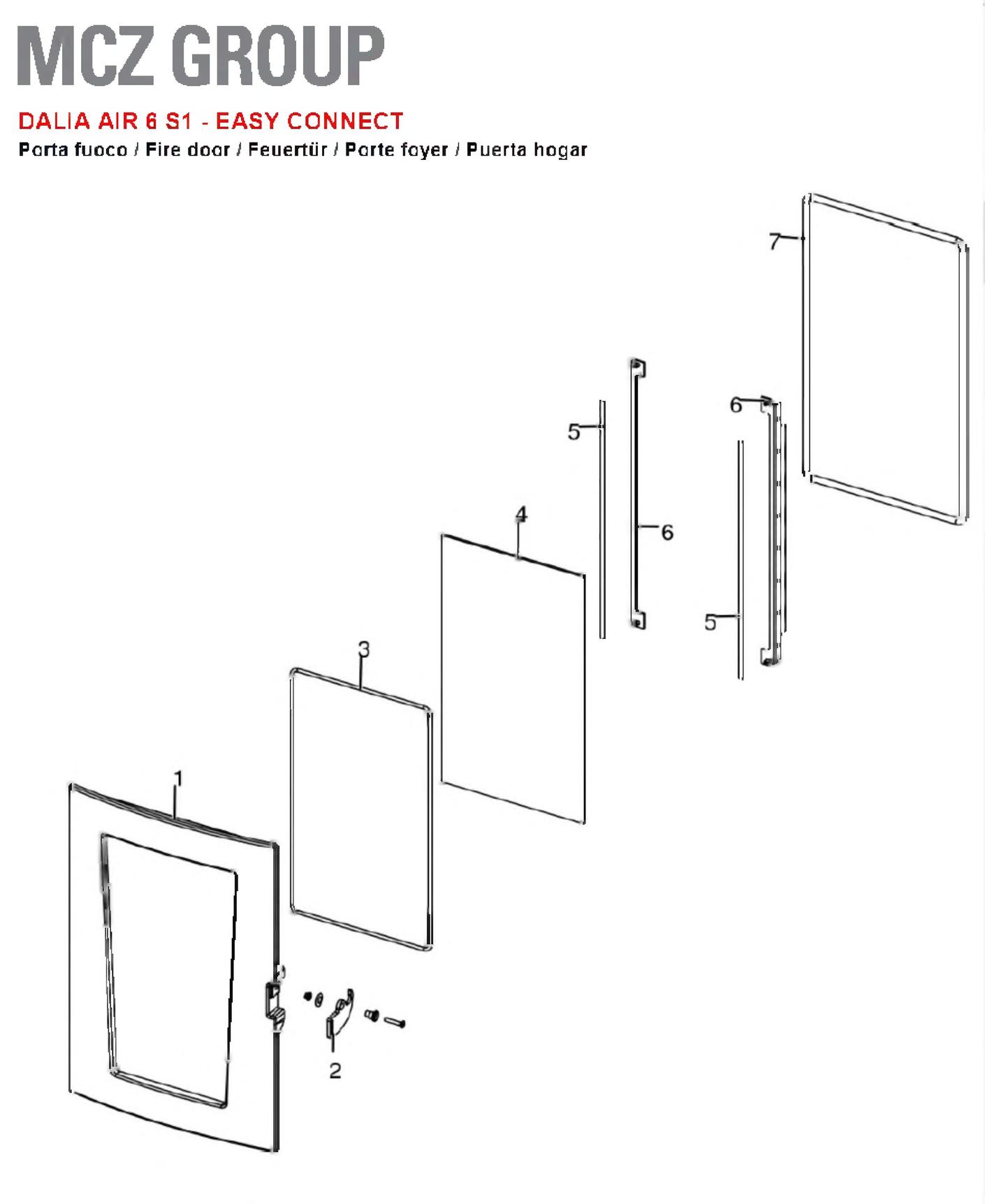 MCZ GROUP

DALIA AIR 6 S1 - EASY CONNECT
Porta fuoco / Fire door / Feuertür / Porte foyer / Puerta hogar

7
6
5
6
4
5
3
1
2