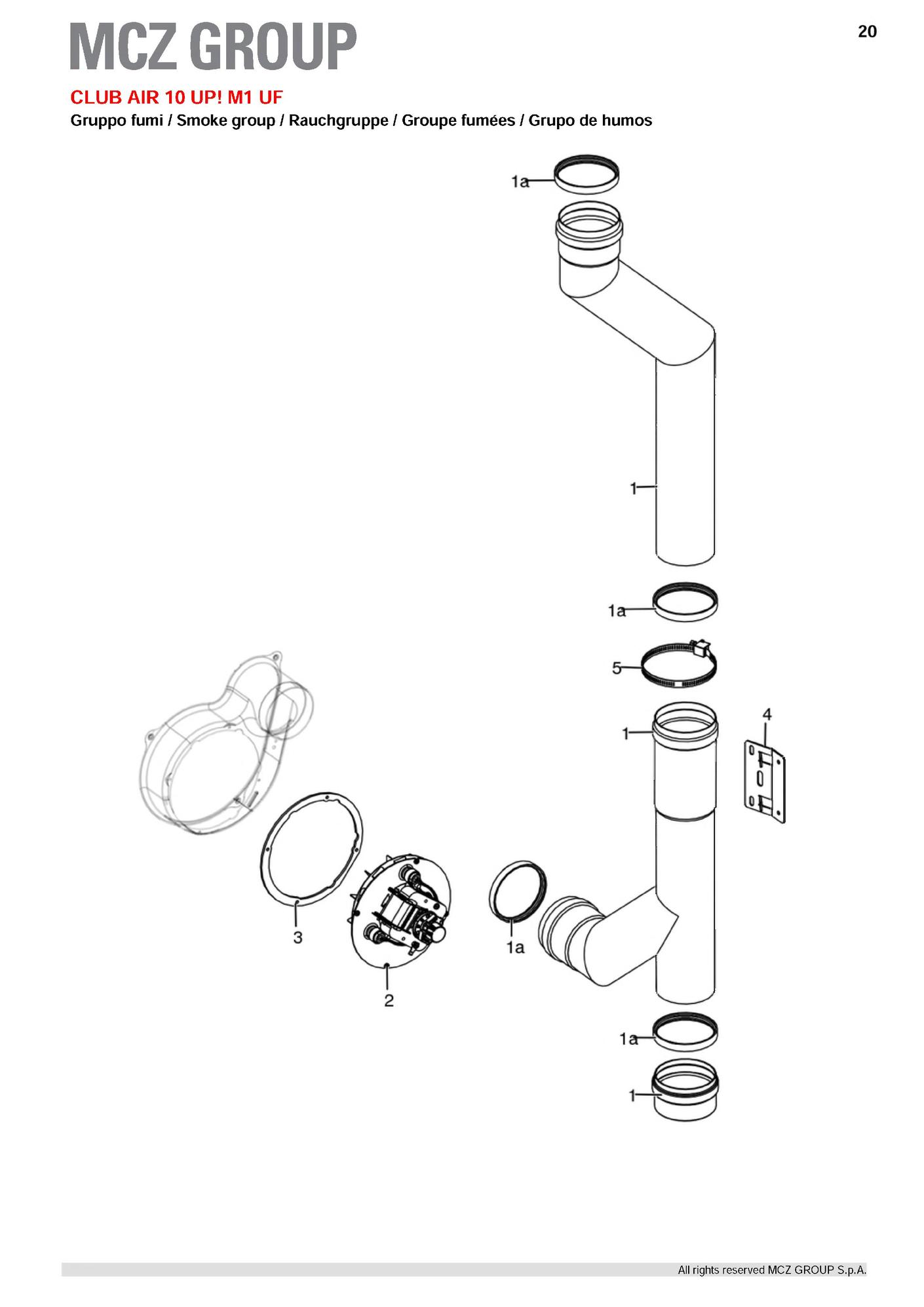 MCZ GROUP

20

CLUB AIR 10 UP! M1 UF

Gruppo fumi / Smoke group / Rauchgruppe / Groupe fumées / Grupo de humos

1a

1

1a

5

1

4

3

2

1a

1a

1

All rights reserved MCZ GROUP S.p.A.