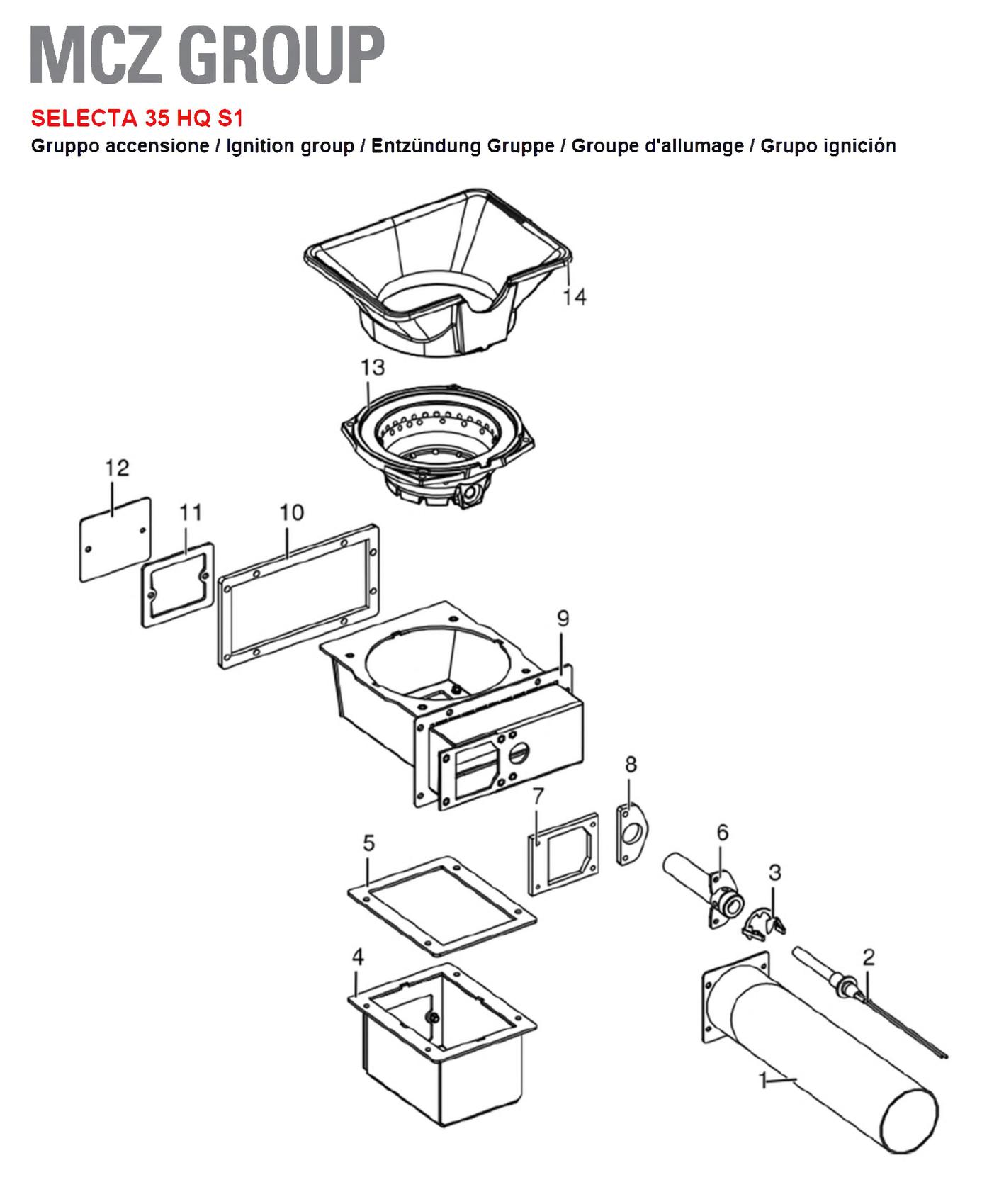 MCZ GROUP

SELECTA 35 HQ S1

Gruppo accensione / Ignition group / Entzündung Gruppe / Groupe d'allumage / Grupo ignición

14
13
12
11
10
9
8
7
6
5
3
4
2
1