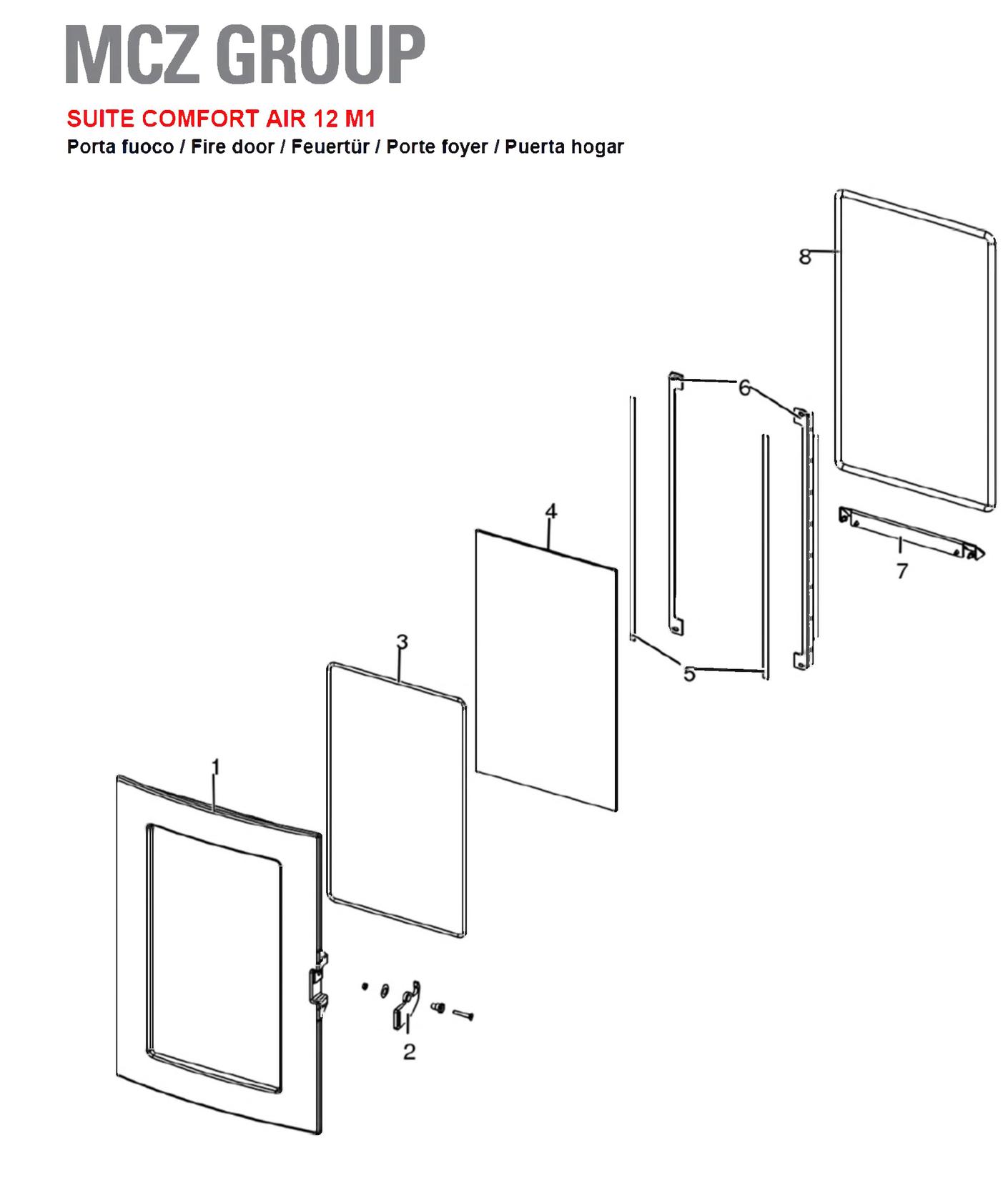 MCZ GROUP

SUITE COMFORT AIR 12 M1
Porta fuoco / Fire door / Feuertür / Porte foyer / Puerta hogar

8

6

4

7

3

5

1

2