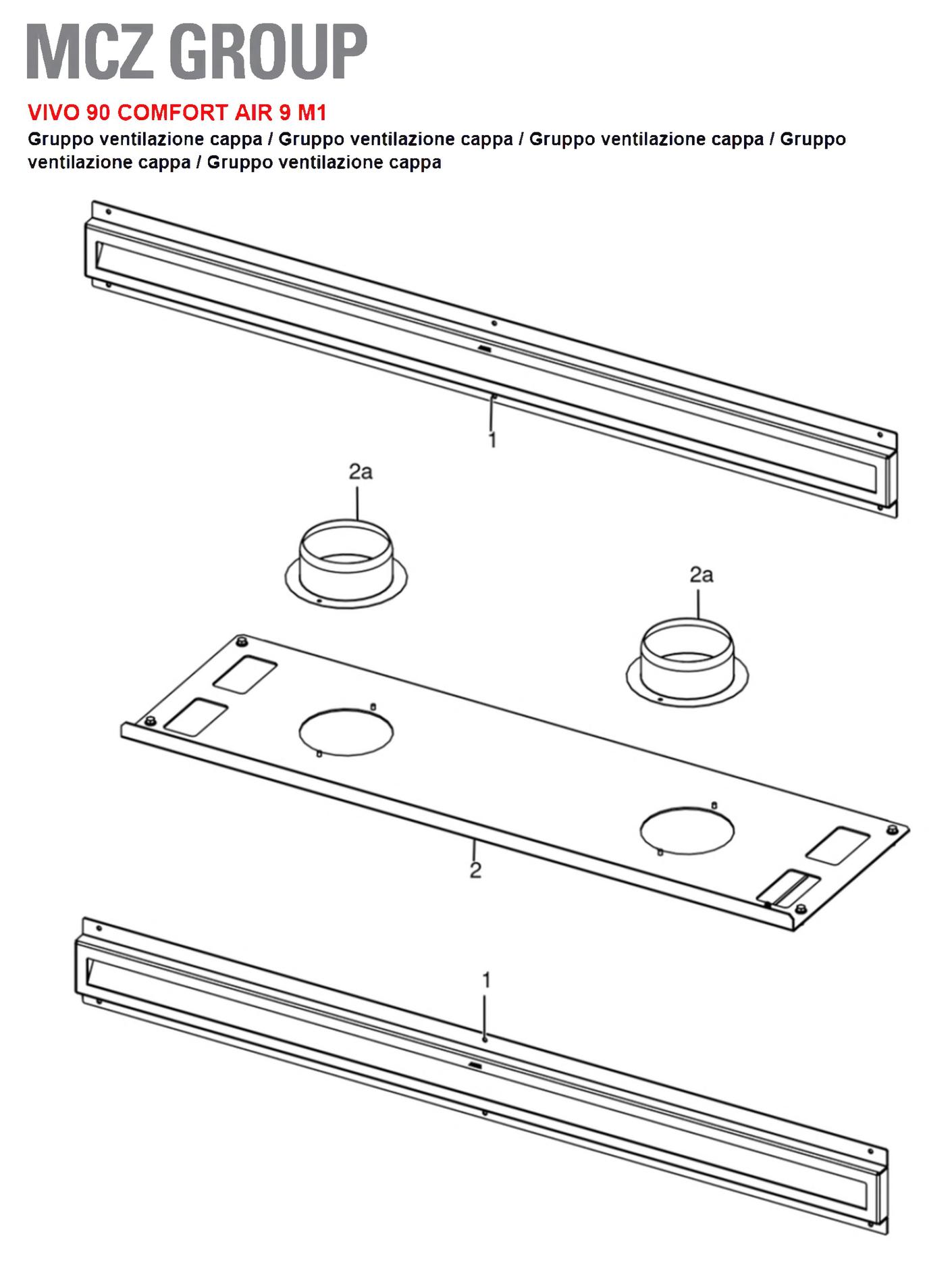 MCZ GROUP

VIVO 90 COMFORT AIR 9 M1

Gruppo ventilazione cappa / Gruppo ventilazione cappa / Gruppo ventilazione cappa / Gruppo ventilazione cappa / Gruppo ventilazione cappa

1

2a

2a

2

1