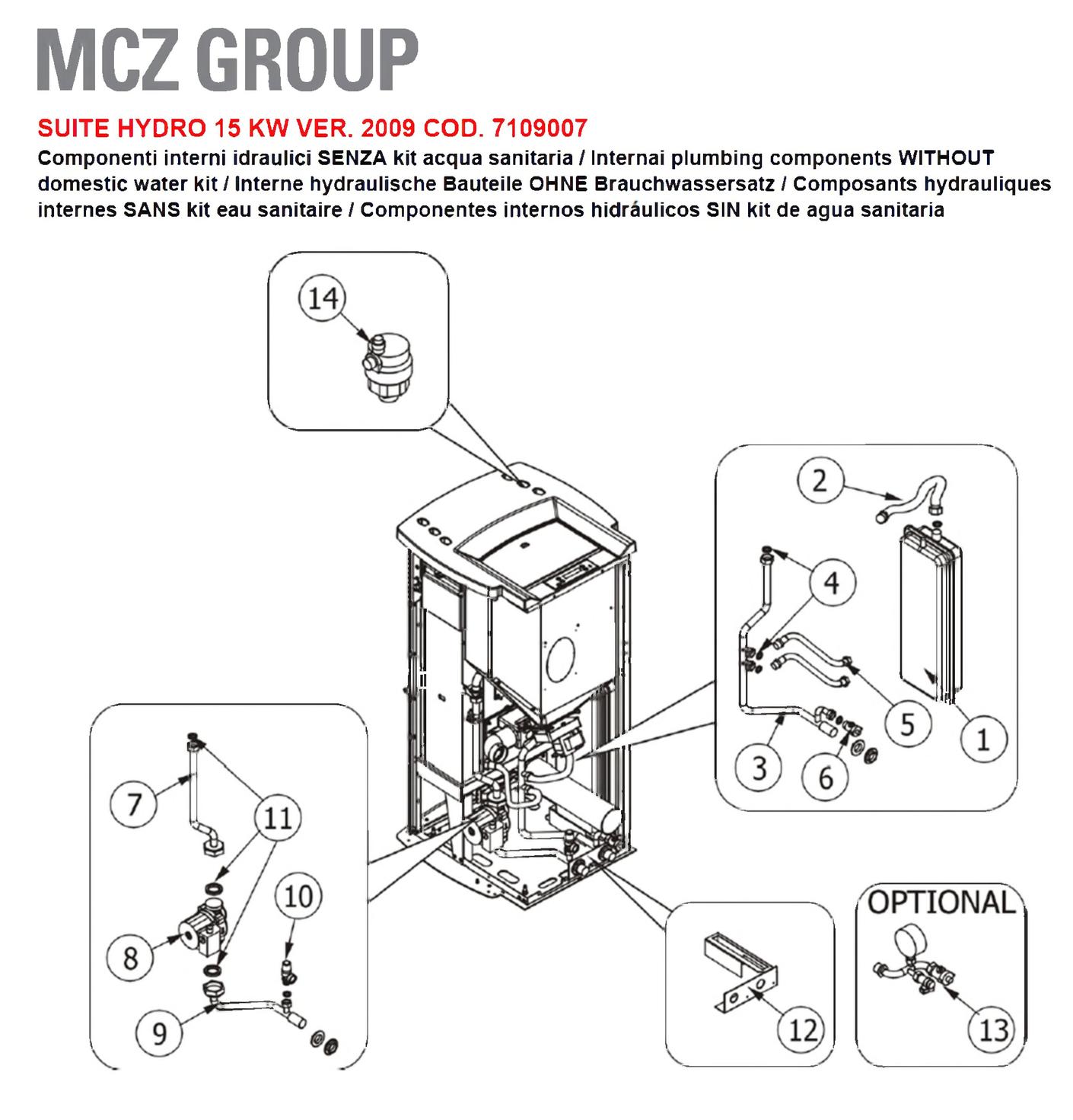 MCZ GROUP

SUITE HYDRO 15 KW VER. 2009 COD. 7109007

Componenti interni idraulici SENZA kit acqua sanitaria / Internai plumbing components WITHOUT domestic water kit / Interne hydraulische Bauteile OHNE Brauchwassersatz / Composants hydrauliques internes SANS kit eau sanitaire / Componentes internos hidráulicos SIN kit de agua sanitaria

14

2

4

5

1

3

6

7

11

10

8

9

12

OPTIONAL

13