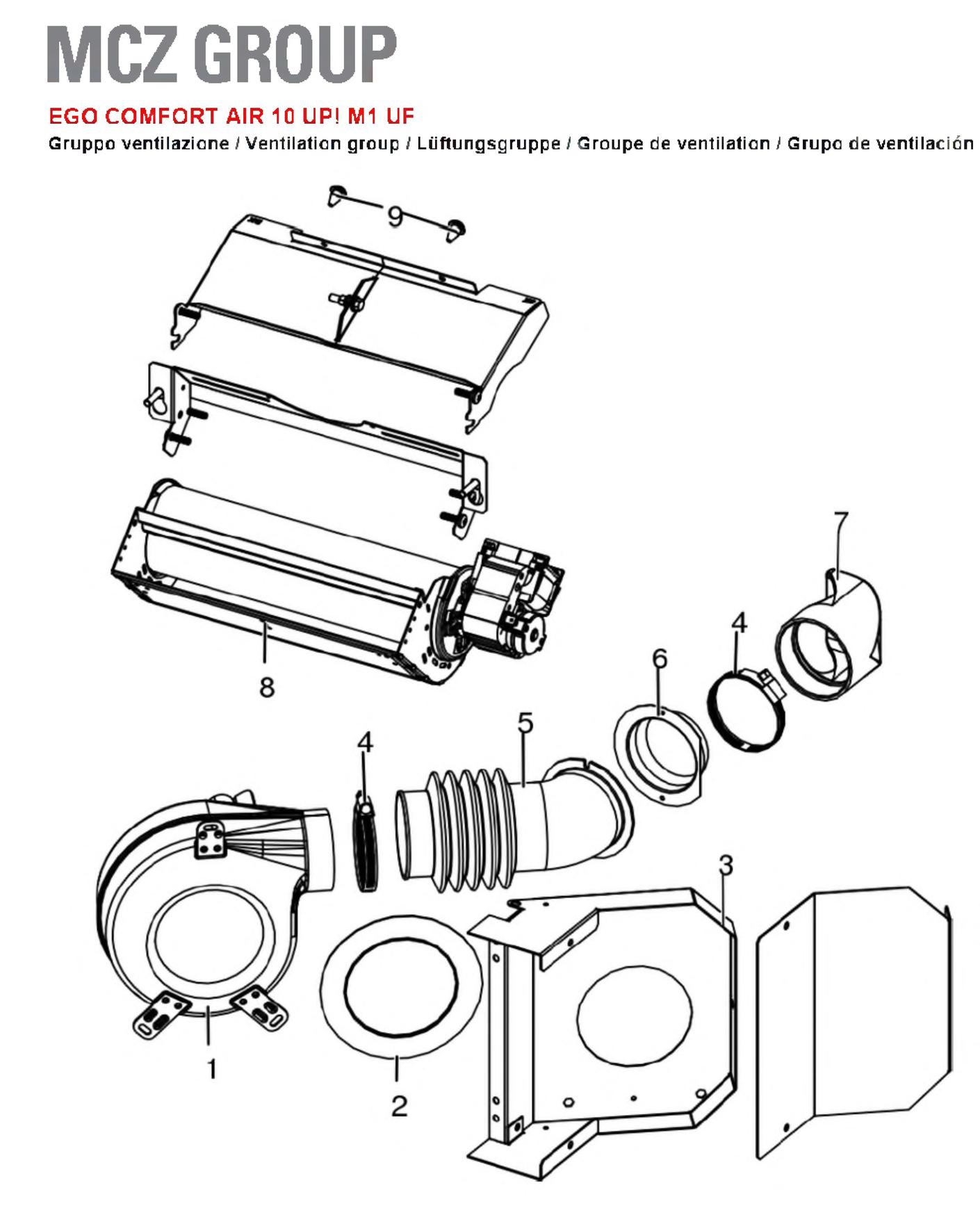 MCZ GROUP

EGO COMFORT AIR 10 UP! M1 UF

Gruppo ventilazione / Ventilation group / Lüftungsgruppe / Groupe de ventilation / Grupo de ventilación

9

7

4

6

8

5

4

3

1

2