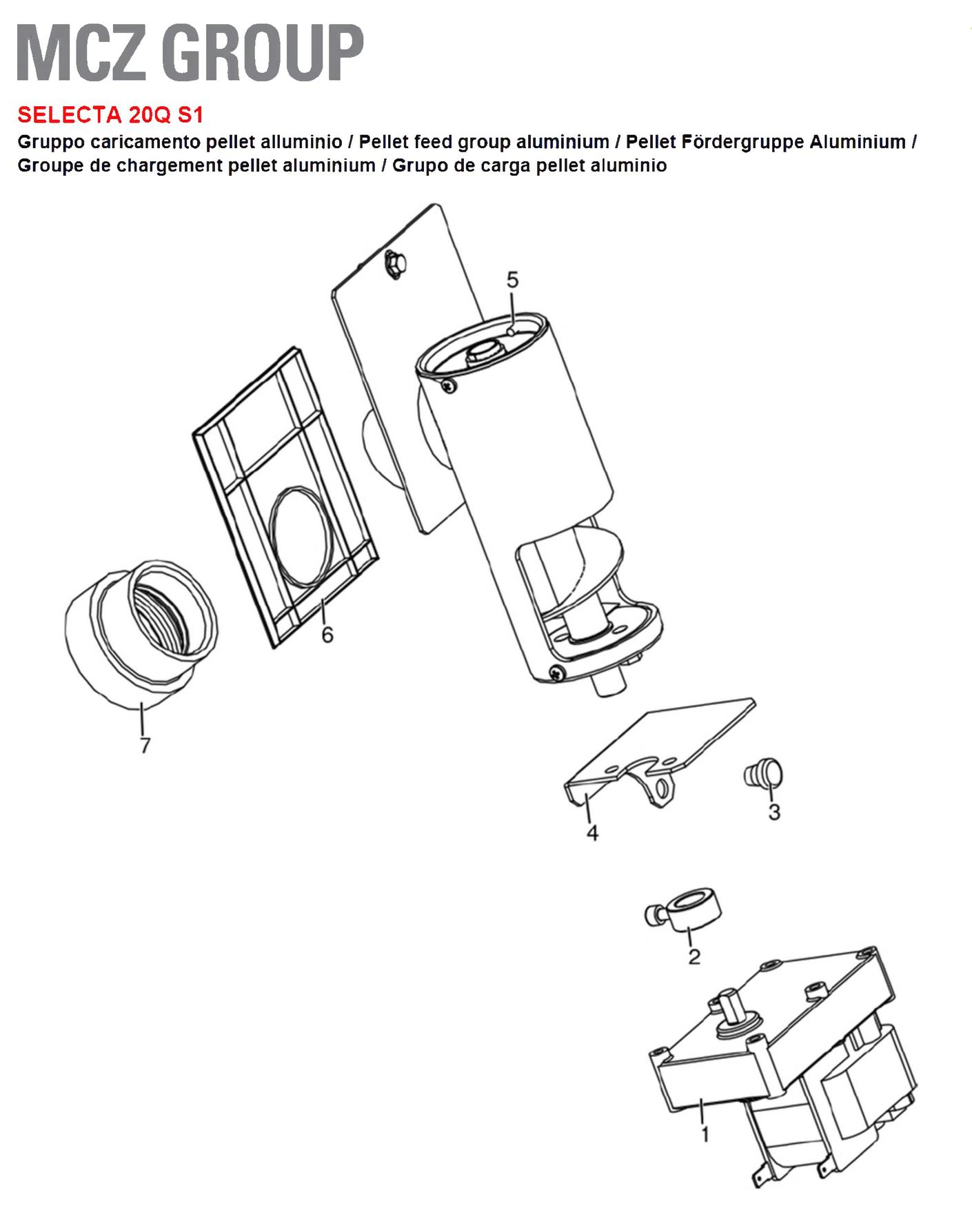 MCZ GROUP

SELECTA 20Q S1

Gruppo caricamento pellet alluminio / Pellet feed group aluminium / Pellet Fördergruppe Aluminium / Groupe de chargement pellet aluminium / Grupo de carga pellet aluminio

5
6
7
4
3
2
1