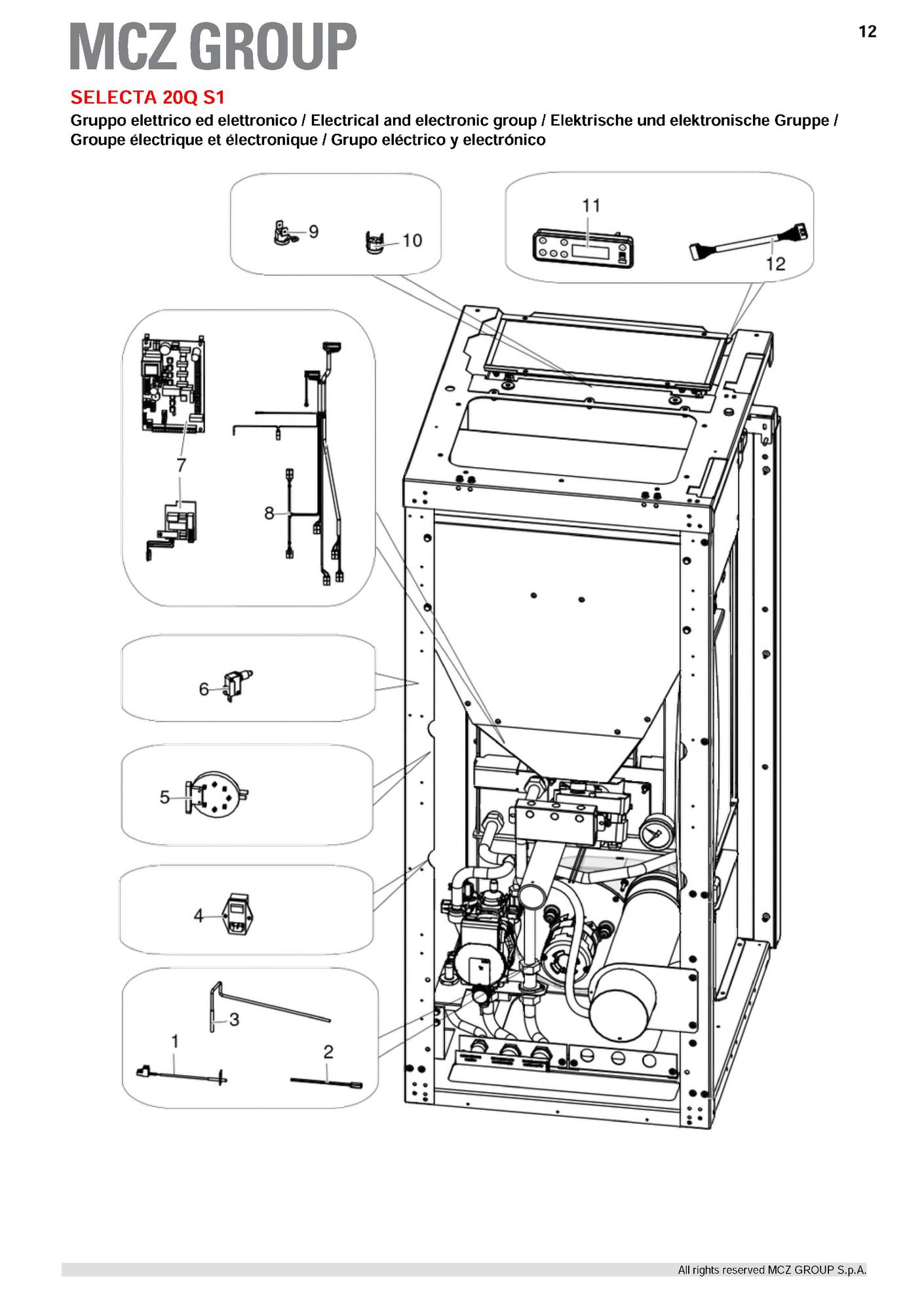 MCZ GROUP

12

SELECTA 20Q S1

Gruppo elettrico ed elettronico / Electrical and electronic group / Elektrische und elektronische Gruppe / Groupe électrique et électronique / Grupo eléctrico y electrónico

9
10
11
12
7
8
6
5
4
3
1
2

All rights reserved MCZ GROUP S.p.A.