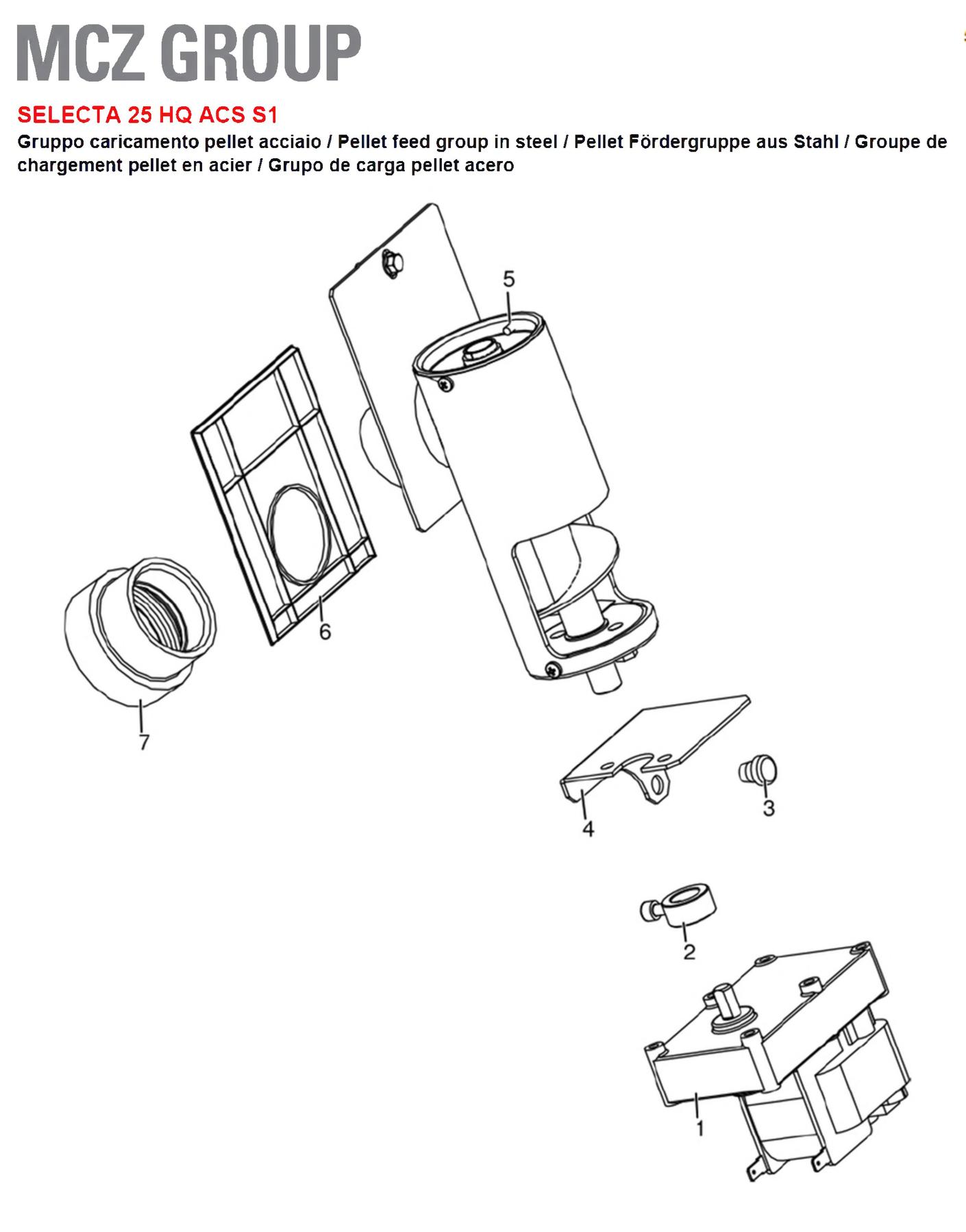 MCZ GROUP

SELECTA 25 HQ ACS S1

Gruppo caricamento pellet acciaio / Pellet feed group in steel / Pellet Fördergruppe aus Stahl / Groupe de chargement pellet en acier / Grupo de carga pellet acero

5

6

7

4

3

2

1