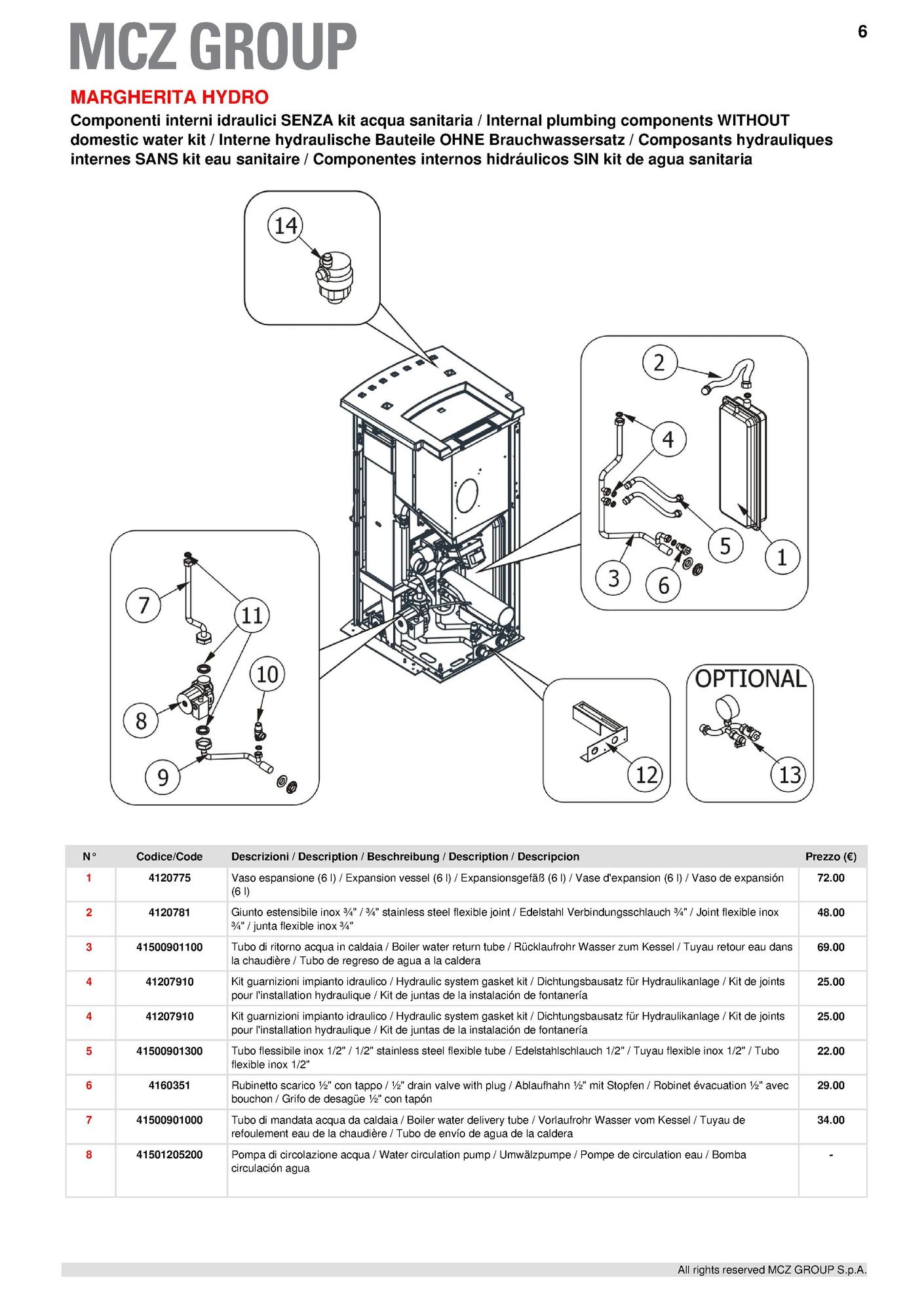 MCZ GROUP

6

MARGHERITA HYDRO

Componenti interni idraulici SENZA kit acqua sanitaria / Internal plumbing components WITHOUT domestic water kit / Interne hydraulische Bauteile OHNE Brauchwassersatz / Composants hydrauliques internes SANS kit eau sanitaire / Componentes internos hidráulicos SIN kit de agua sanitaria

14
2
4
5
1
3
6
7
11
10
8
9
12
OPTIONAL
13

| N° | Codice/Code | Descrizioni / Description / Beschreibung / Description / Descripcion | Prezzo (€) |
|---|---|---|---|
| 1 | 4120775 | Vaso espansione (6 l) / Expansion vessel (6 l) / Expansionsgefäß (6 l) / Vase d'expansion (6 l) / Vaso de expansión (6 l) | 72.00 |
| 2 | 4120781 | Giunto estensibile inox ¾" / ¾" stainless steel flexible joint / Edelstahl Verbindungsschlauch ¾" / Joint flexible inox ¾" / junta flexible inox ¾" | 48.00 |
| 3 | 41500901100 | Tubo di ritorno acqua in caldaia / Boiler water return tube / Rücklaufrohr Wasser zum Kessel / Tuyau retour eau dans la chaudière / Tubo de regreso de agua a la caldera | 69.00 |
| 4 | 41207910 | Kit guarnizioni impianto idraulico / Hydraulic system gasket kit / Dichtungsbausatz für Hydraulikanlage / Kit de joints pour l'installation hydraulique / Kit de juntas de la instalación de fontanería | 25.00 |
| 4 | 41207910 | Kit guarnizioni impianto idraulico / Hydraulic system gasket kit / Dichtungsbausatz für Hydraulikanlage / Kit de joints pour l'installation hydraulique / Kit de juntas de la instalación de fontanería | 25.00 |
| 5 | 41500901300 | Tubo flessibile inox 1/2" / 1/2" stainless steel flexible tube / Edelstahlschlauch 1/2" / Tuyau flexible inox 1/2" / Tubo flexible inox 1/2" | 22.00 |
| 6 | 4160351 | Rubinetto scarico ½" con tappo / ½" drain valve with plug / Ablaufhahn ½" mit Stopfen / Robinet évacuation ½" avec bouchon / Grifo de desagüe ½" con tapón | 29.00 |
| 7 | 41500901000 | Tubo di mandata acqua da caldaia / Boiler water delivery tube / Vorlaufrohr Wasser vom Kessel / Tuyau de refoulement eau de la chaudière / Tubo de envío de agua de la caldera | 34.00 |
| 8 | 41501205200 | Pompa di circolazione acqua / Water circulation pump / Umwälzpumpe / Pompe de circulation eau / Bomba circulación agua | - |

All rights reserved MCZ GROUP S.p.A.