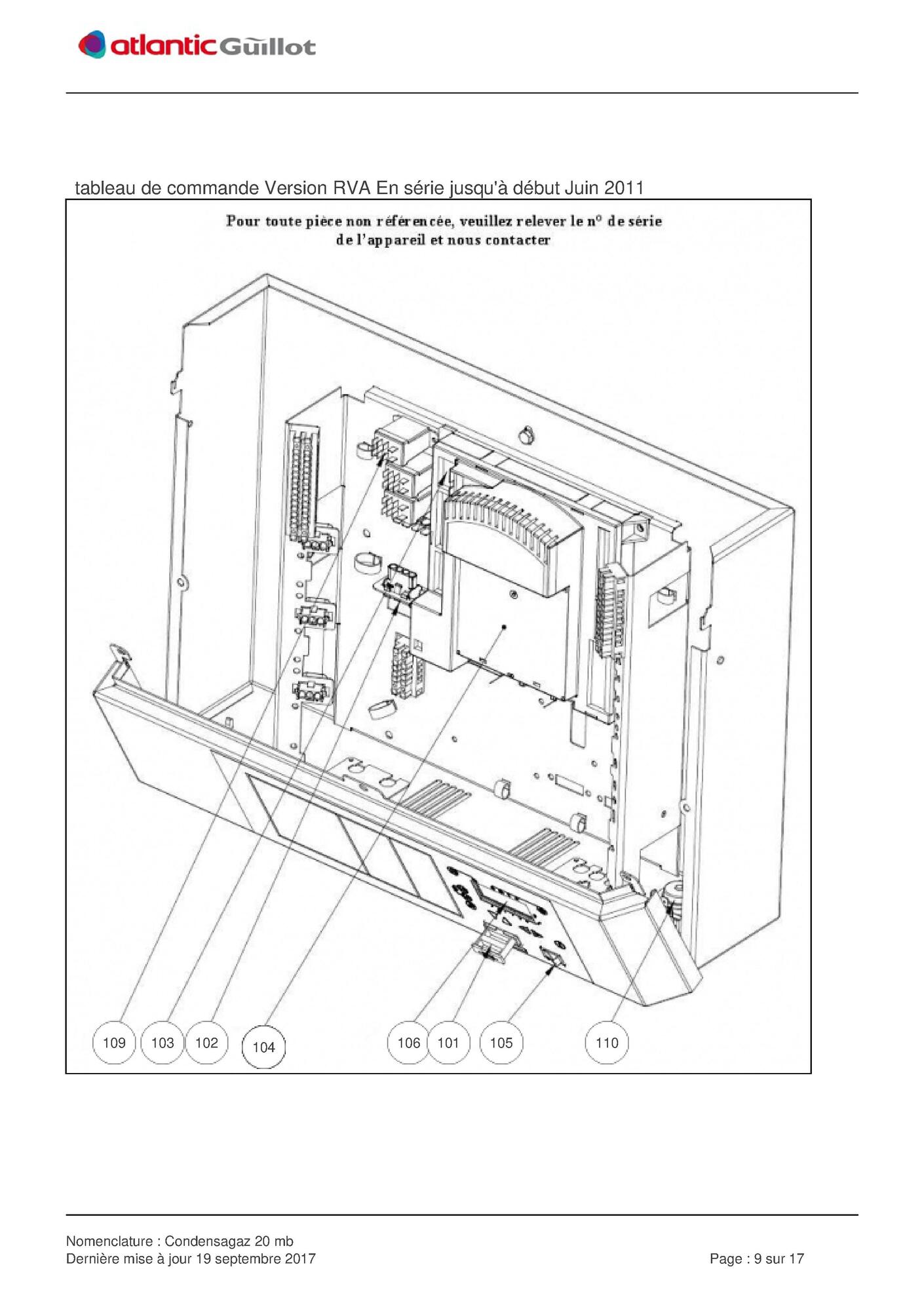 atlantic Guillot

tableau de commande Version RVA En série jusqu'à début Juin 2011

Pour toute pièce non référencée, veuillez relever le n° de série de l'appareil et nous contacter

109
103
102
104
106
101
105
110

Nomenclature : Condensagaz 20 mb
Dernière mise à jour 19 septembre 2017

Page : 9 sur 17