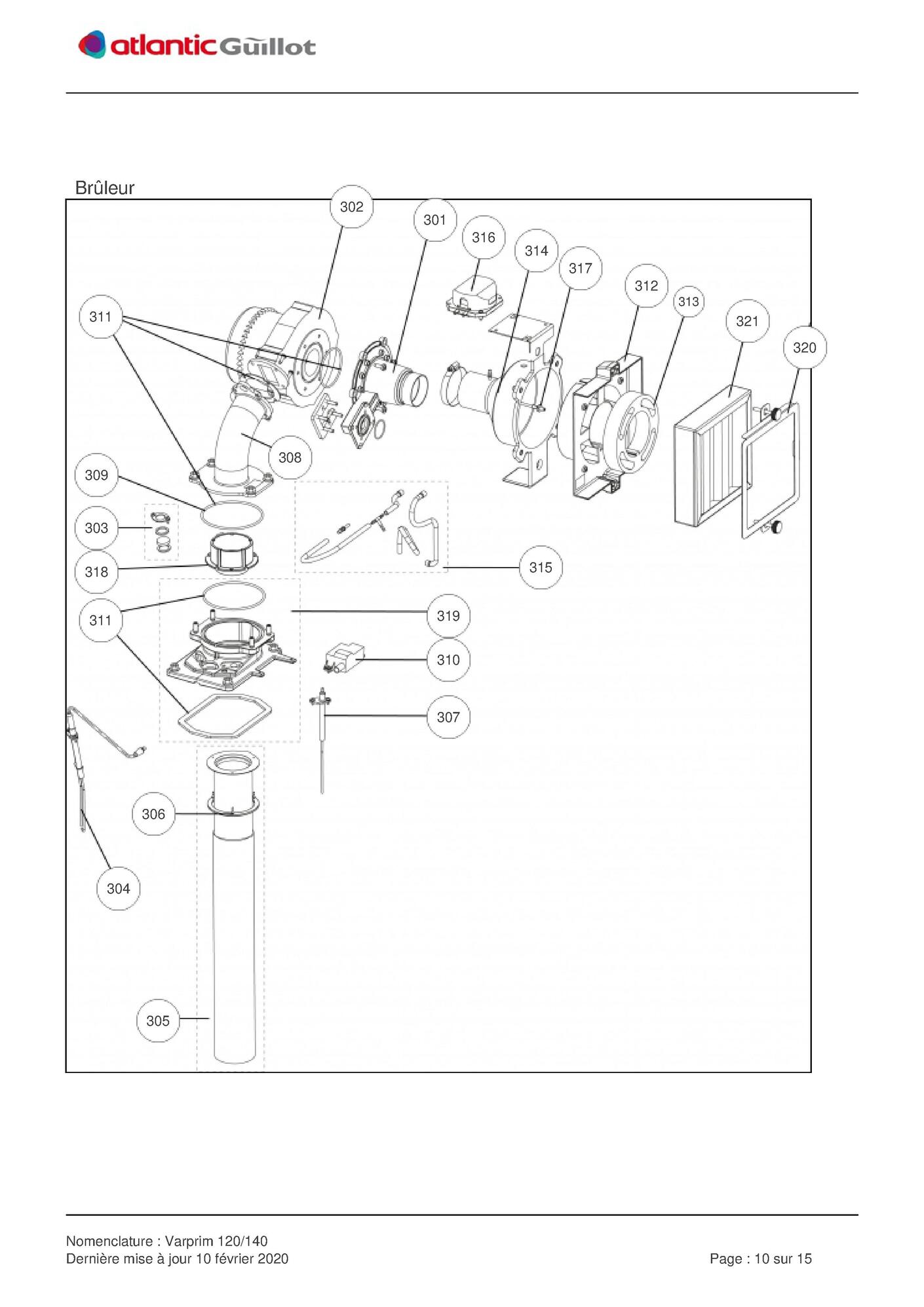 atlantic Guillot

Brûleur

302
301
316
314
317
312
313
321
320
311
308
309
303
318
315
311
319
310
307
306
304
305

Nomenclature : Varprim 120/140
Dernière mise à jour 10 février 2020

Page : 10 sur 15