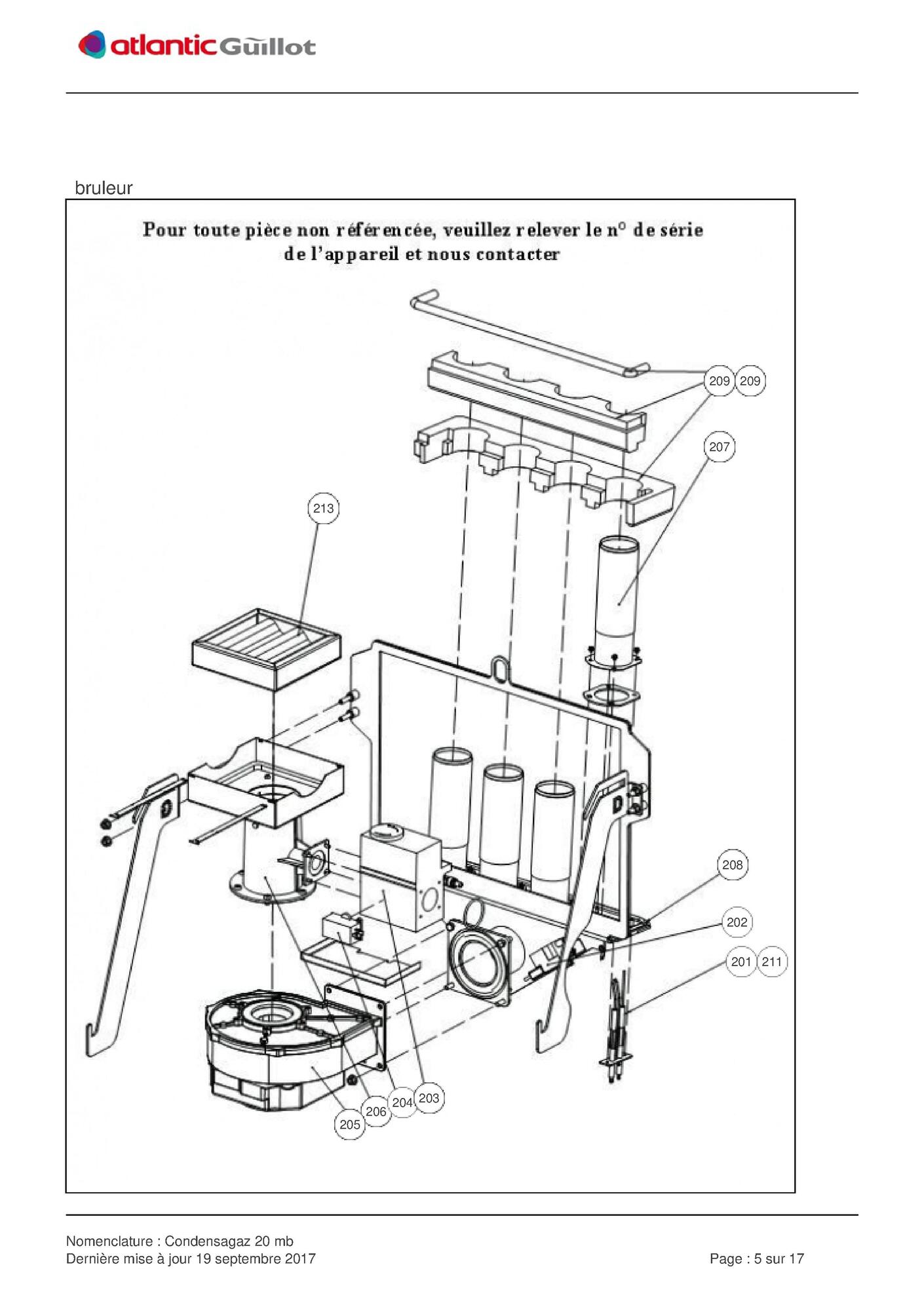 atlantic Guillot

bruleur

Pour toute pièce non référencée, veuillez relever le n° de série de l'appareil et nous contacter

209 209

207

213

208

202

201 211

203

204

206

205

Nomenclature : Condensagaz 20 mb
Dernière mise à jour 19 septembre 2017

Page : 5 sur 17