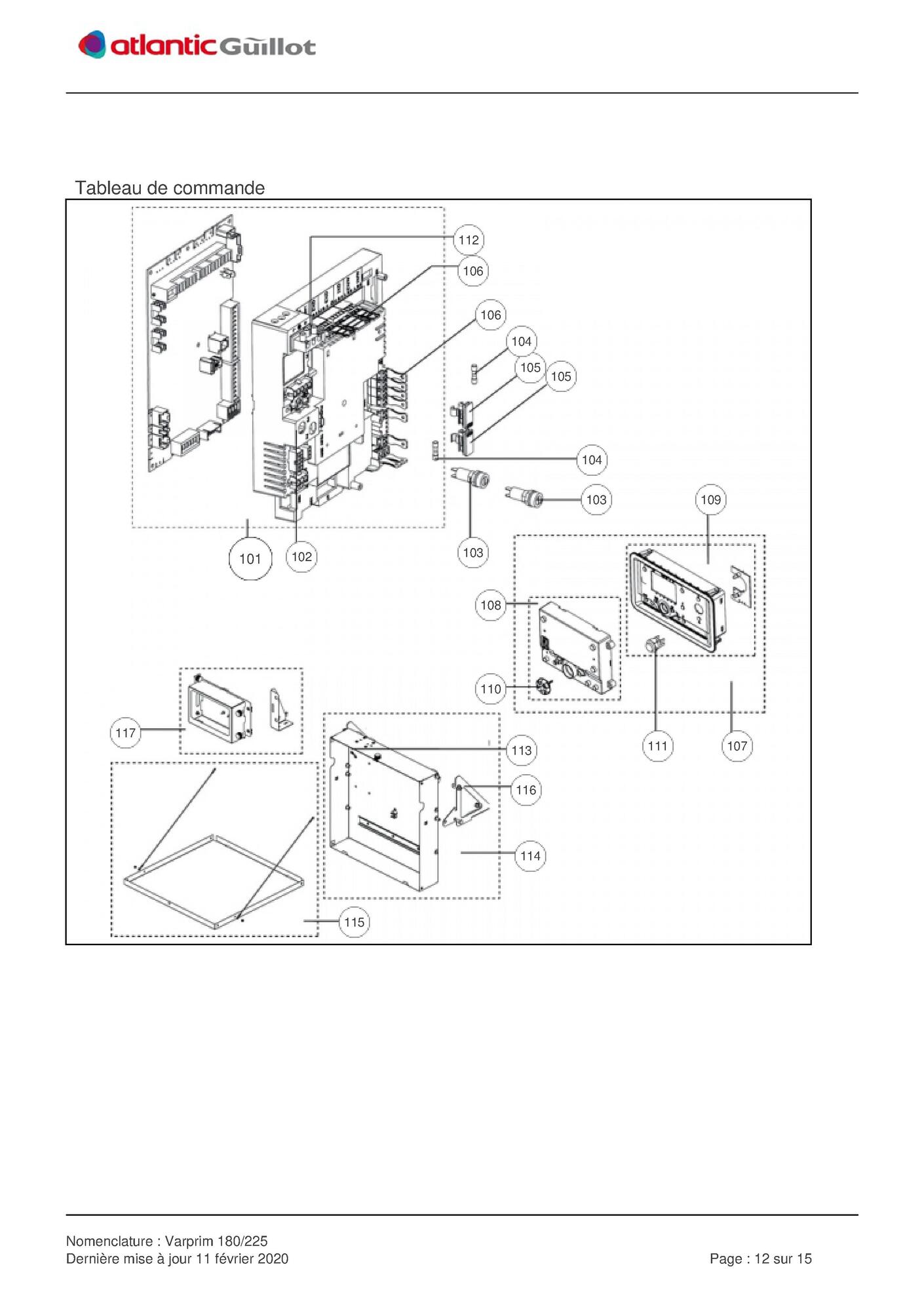 atlantic Guillot

Tableau de commande

112
106
106
104
105
105
104
103
109
101
102
103
108
110
117
113
111
107
116
114
115

Nomenclature : Varprim 180/225
Dernière mise à jour 11 février 2020

Page : 12 sur 15