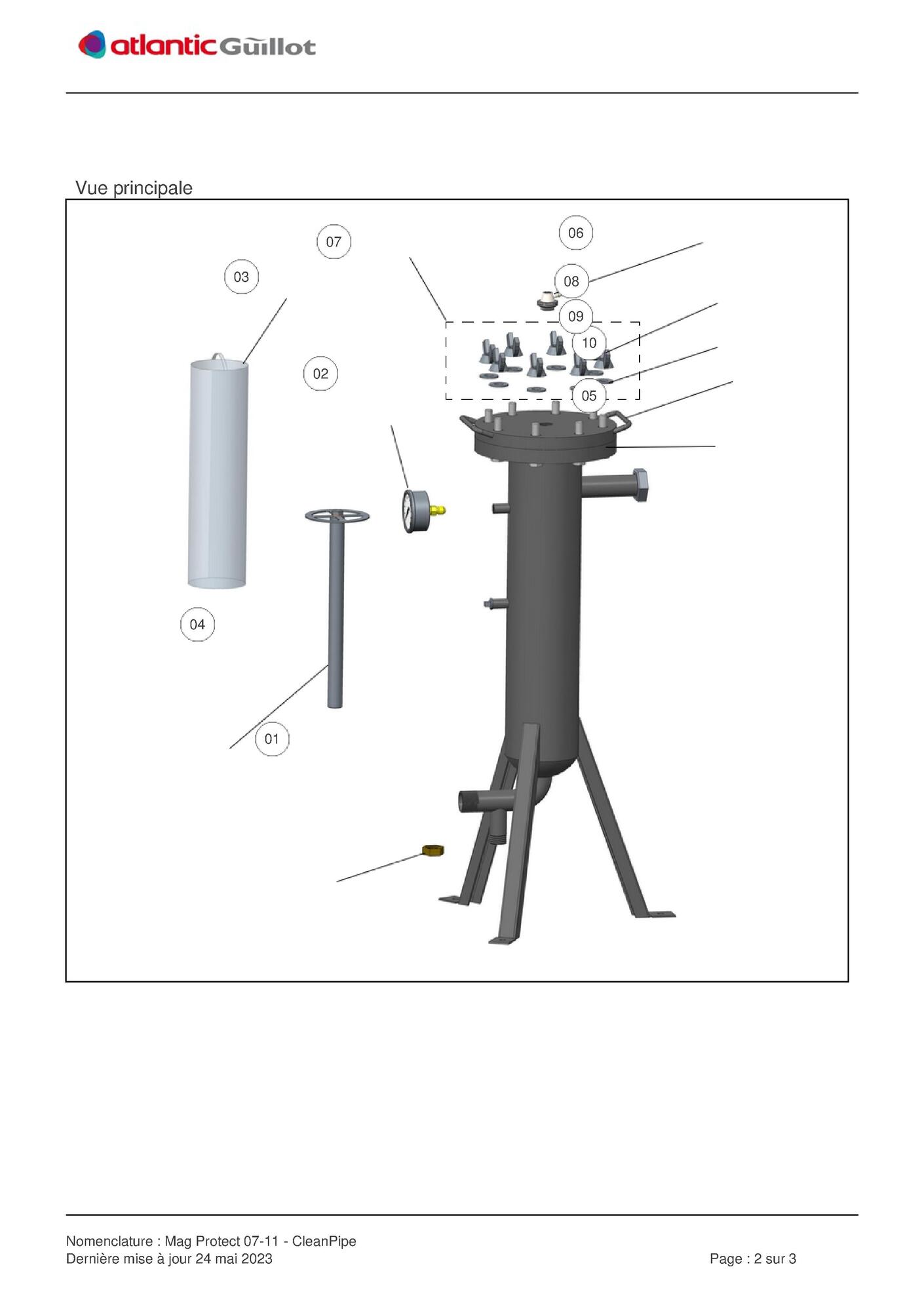 atlantic Guillot

Vue principale

07

06

03

08

09

10

02

05

04

01

Nomenclature : Mag Protect 07-11 - CleanPipe
Dernière mise à jour 24 mai 2023

Page : 2 sur 3