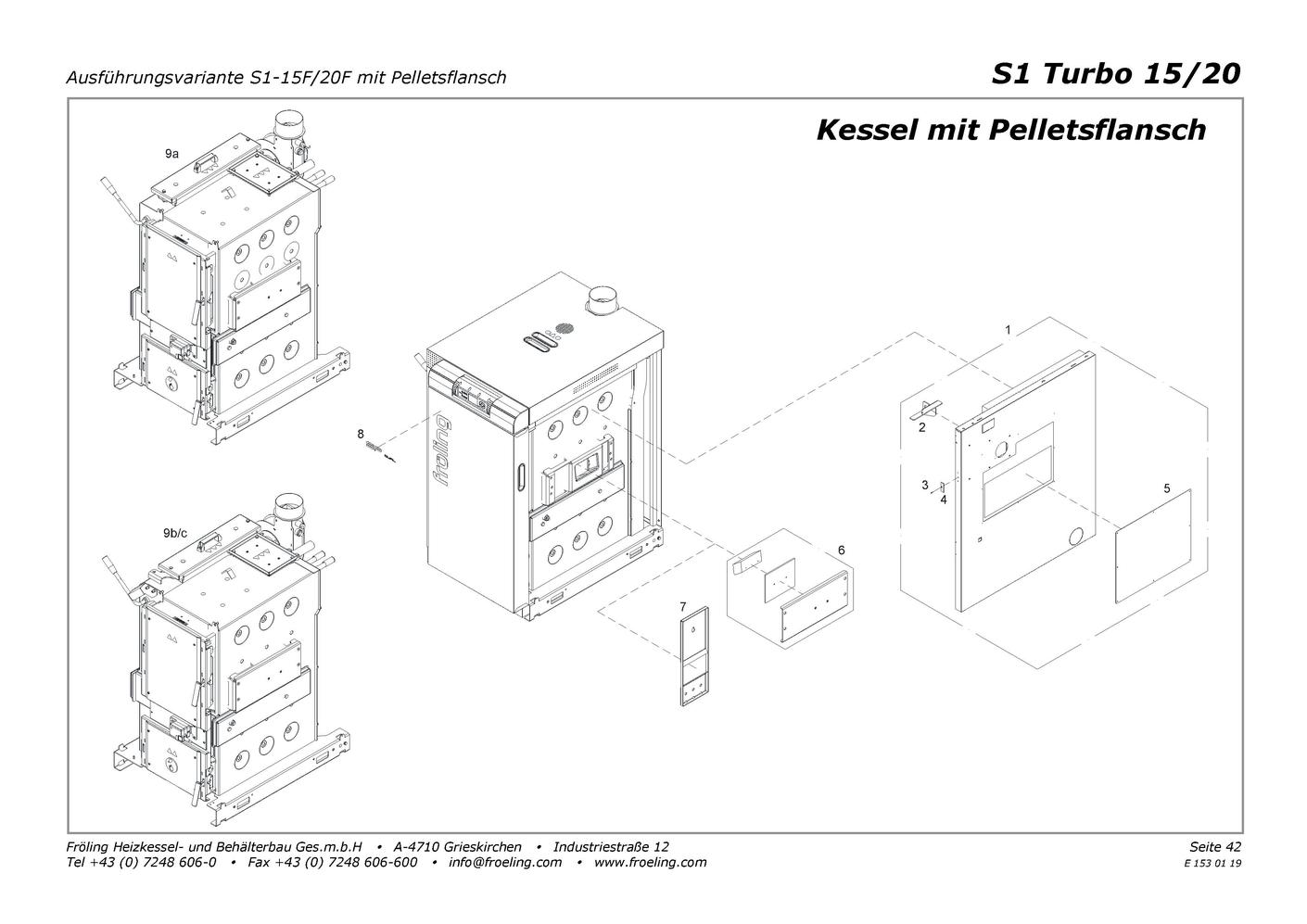 Ausführungsvariante S1-15F/20F mit Pelletsflansch

S1 Turbo 15/20

Kessel mit Pelletsflansch

9a

9b/c

8

fröling

1

2

3

4

5

6

7

Fröling Heizkessel- und Behälterbau Ges.m.b.H • A-4710 Grieskirchen • Industriestraße 12
Tel +43 (0) 7248 606-0 • Fax +43 (0) 7248 606-600 • info@froeling.com • www.froeling.com

Seite 42
E 153 01 19