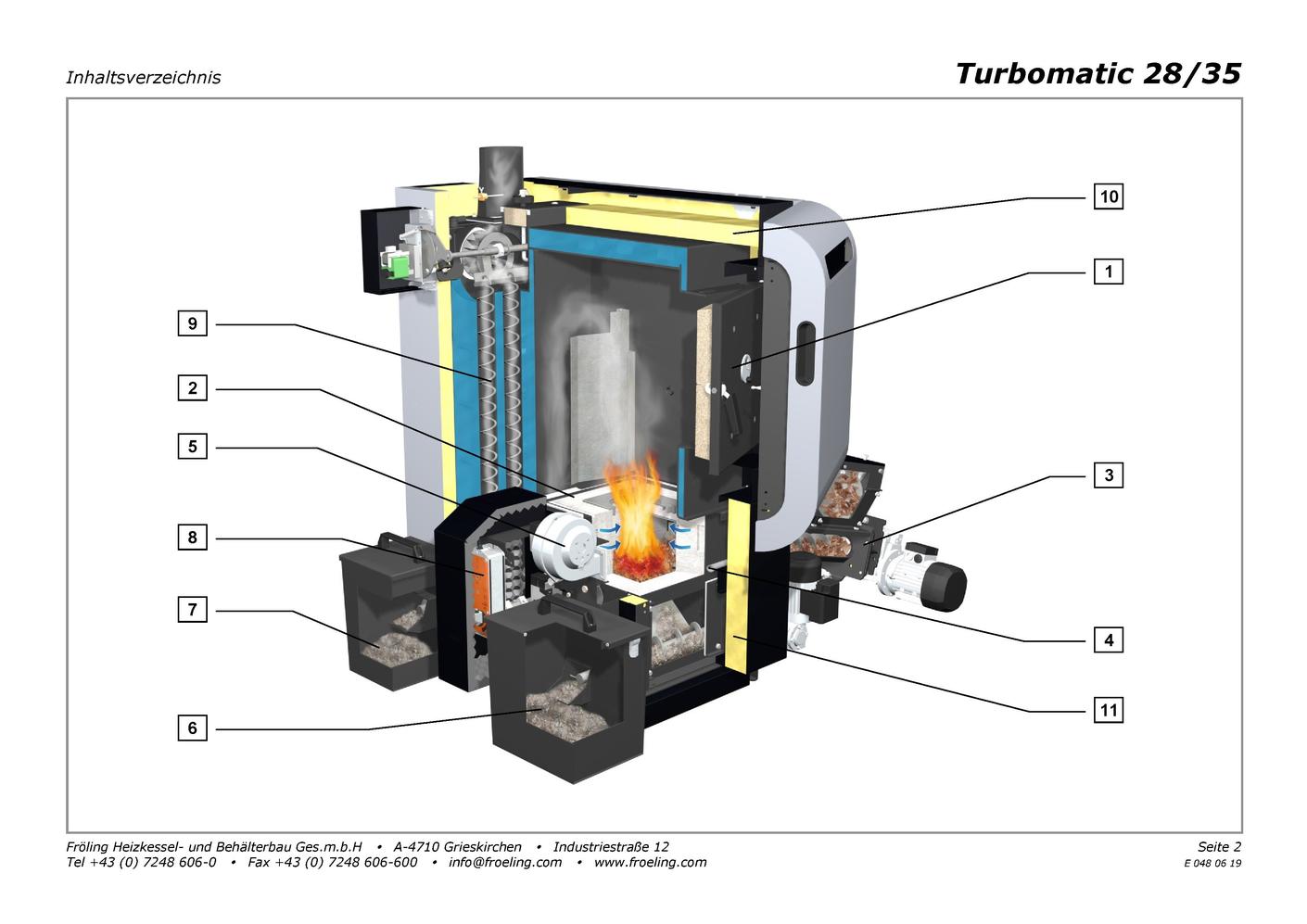 Inhaltsverzeichnis

Turbomatic 28/35

10

1

9

2

5

3

8

7

4

11

6

Fröling Heizkessel- und Behälterbau Ges.m.b.H • A-4710 Grieskirchen • Industriestraße 12
Tel +43 (0) 7248 606-0 • Fax +43 (0) 7248 606-600 • info@froeling.com • www.froeling.com

Seite 2
E 048 06 19