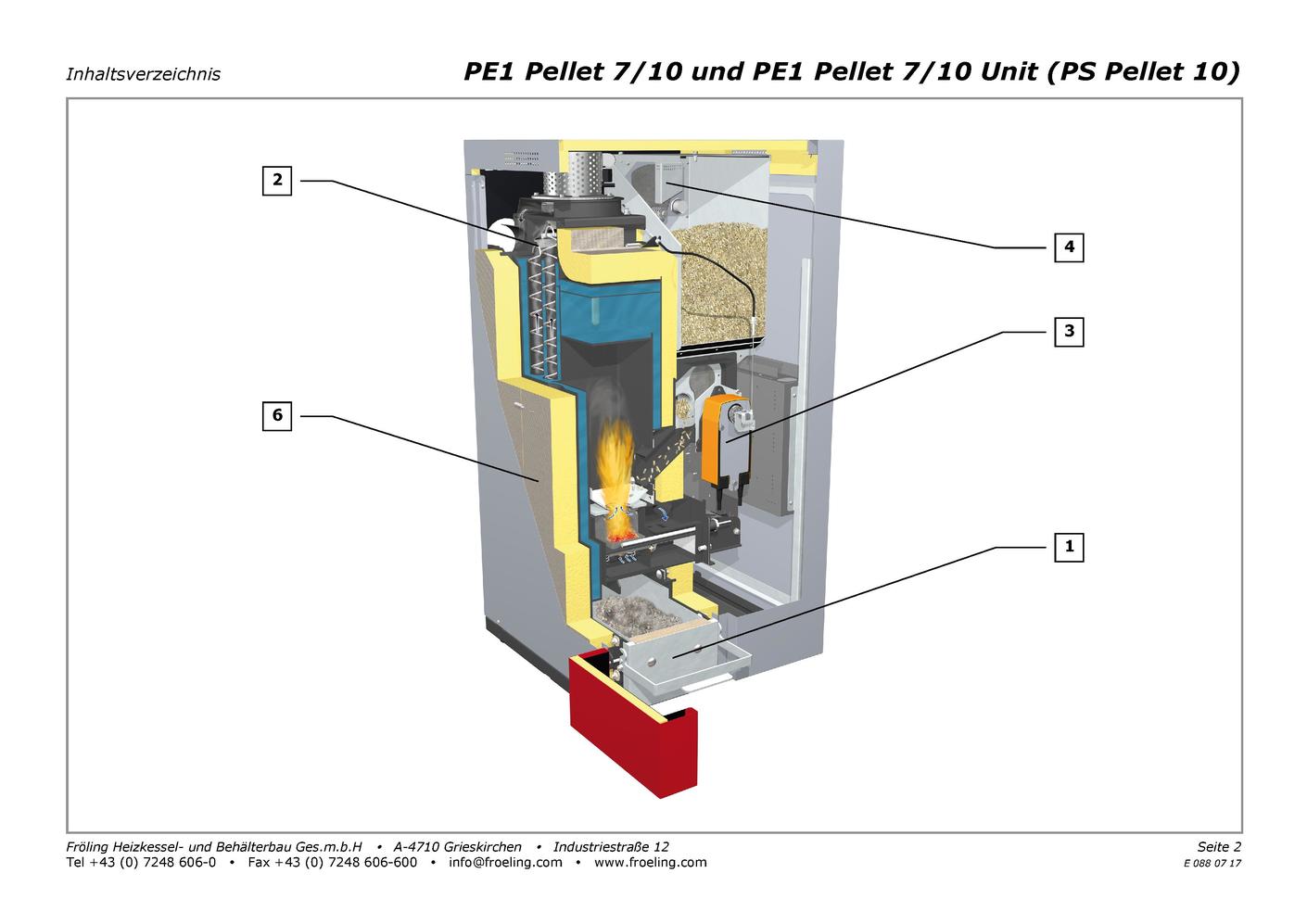 Inhaltsverzeichnis

PE1 Pellet 7/10 und PE1 Pellet 7/10 Unit (PS Pellet 10)

2

4

3

6

1

Fröling Heizkessel- und Behälterbau Ges.m.b.H • A-4710 Grieskirchen • Industriestraße 12
Tel +43 (0) 7248 606-0 • Fax +43 (0) 7248 606-600 • info@froeling.com • www.froeling.com

Seite 2
E 088 07 17