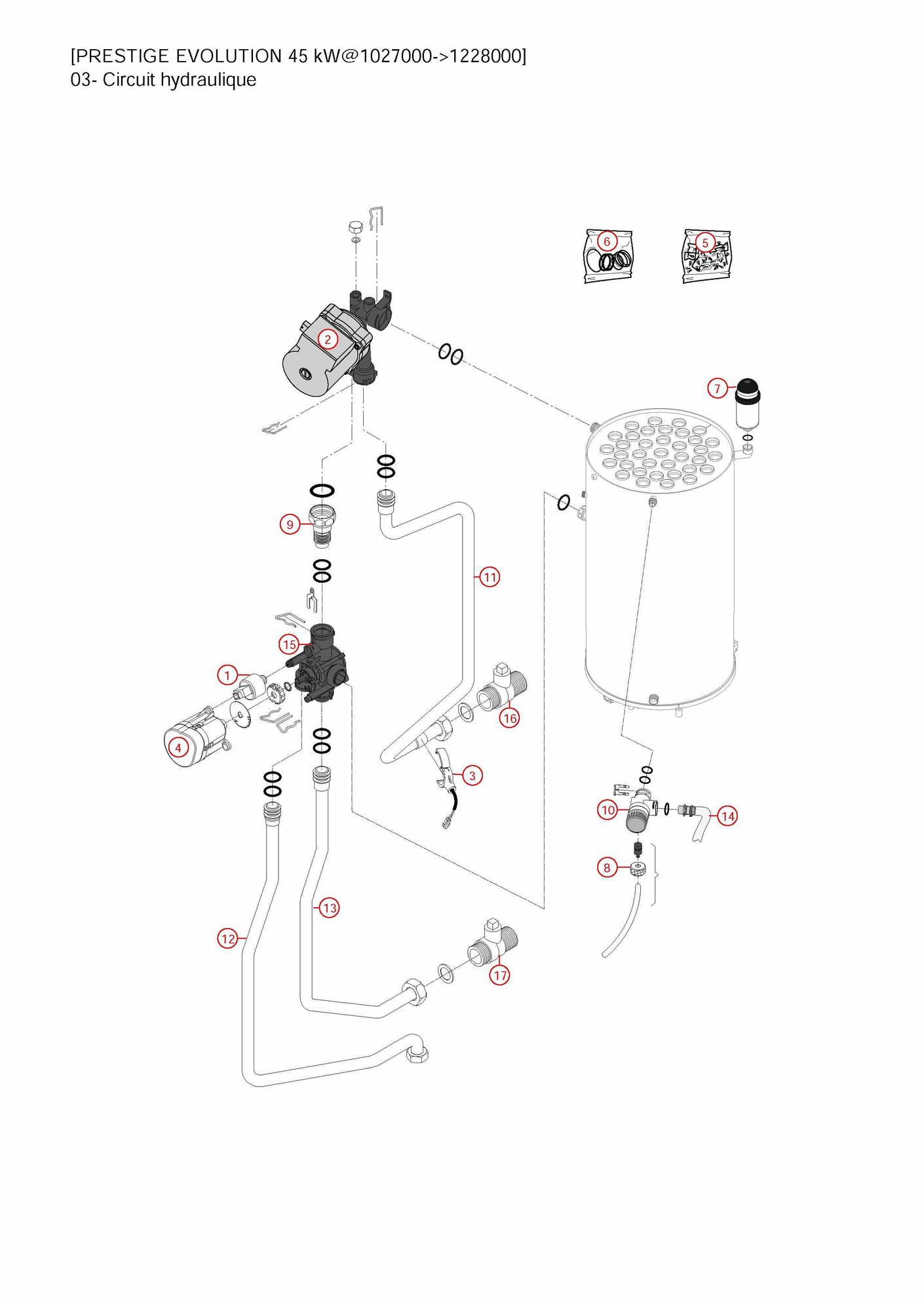 [PRESTIGE EVOLUTION 45 kW@1027000->1228000]
03- Circuit hydraulique

6
5
2
7
9
11
15
1
16
4
3
10
14
8
13
12
17