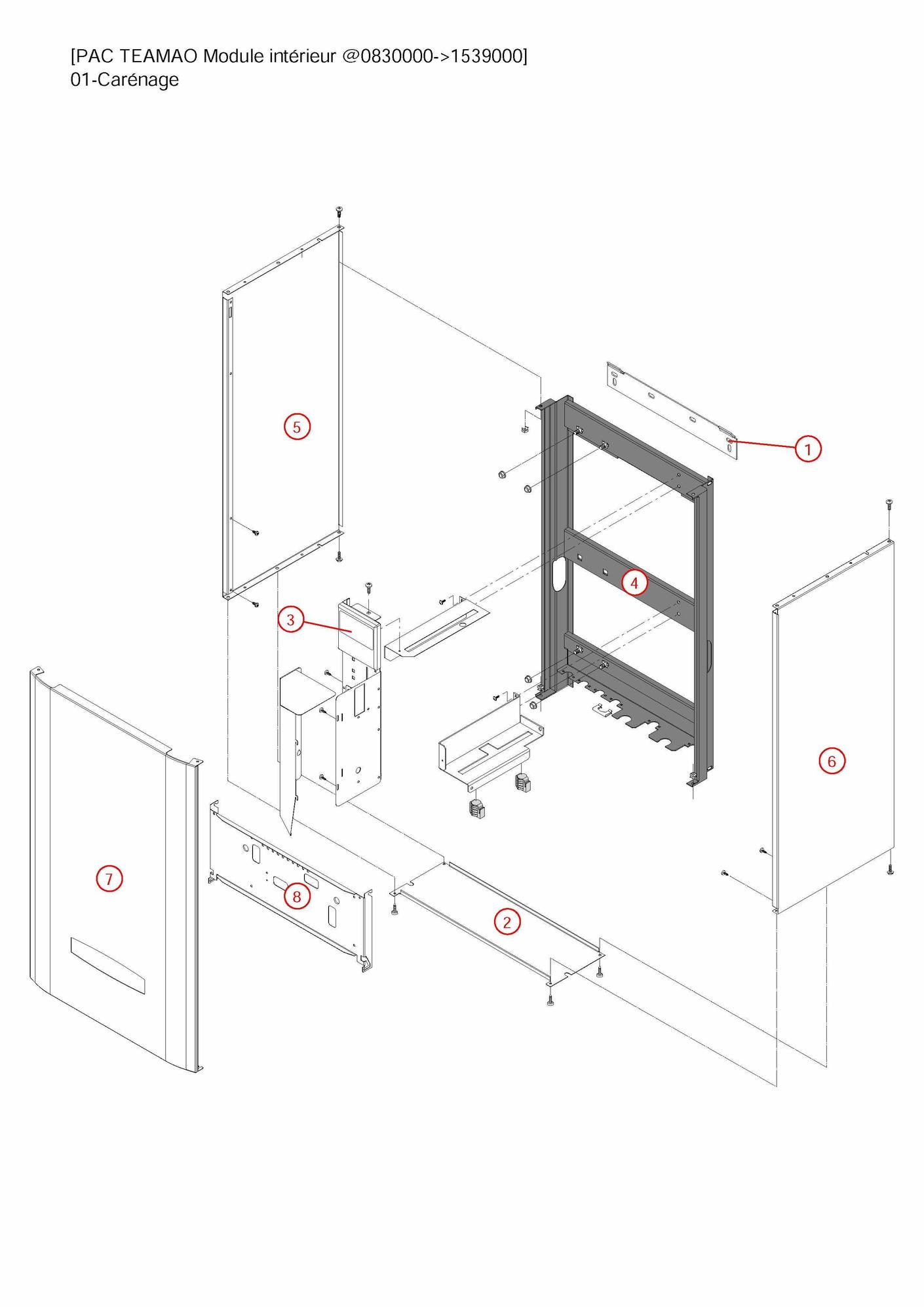 [PAC TEAMAO Module intérieur @0830000->1539000]
01-Carénage

5

1

4

3

6

7

8

2