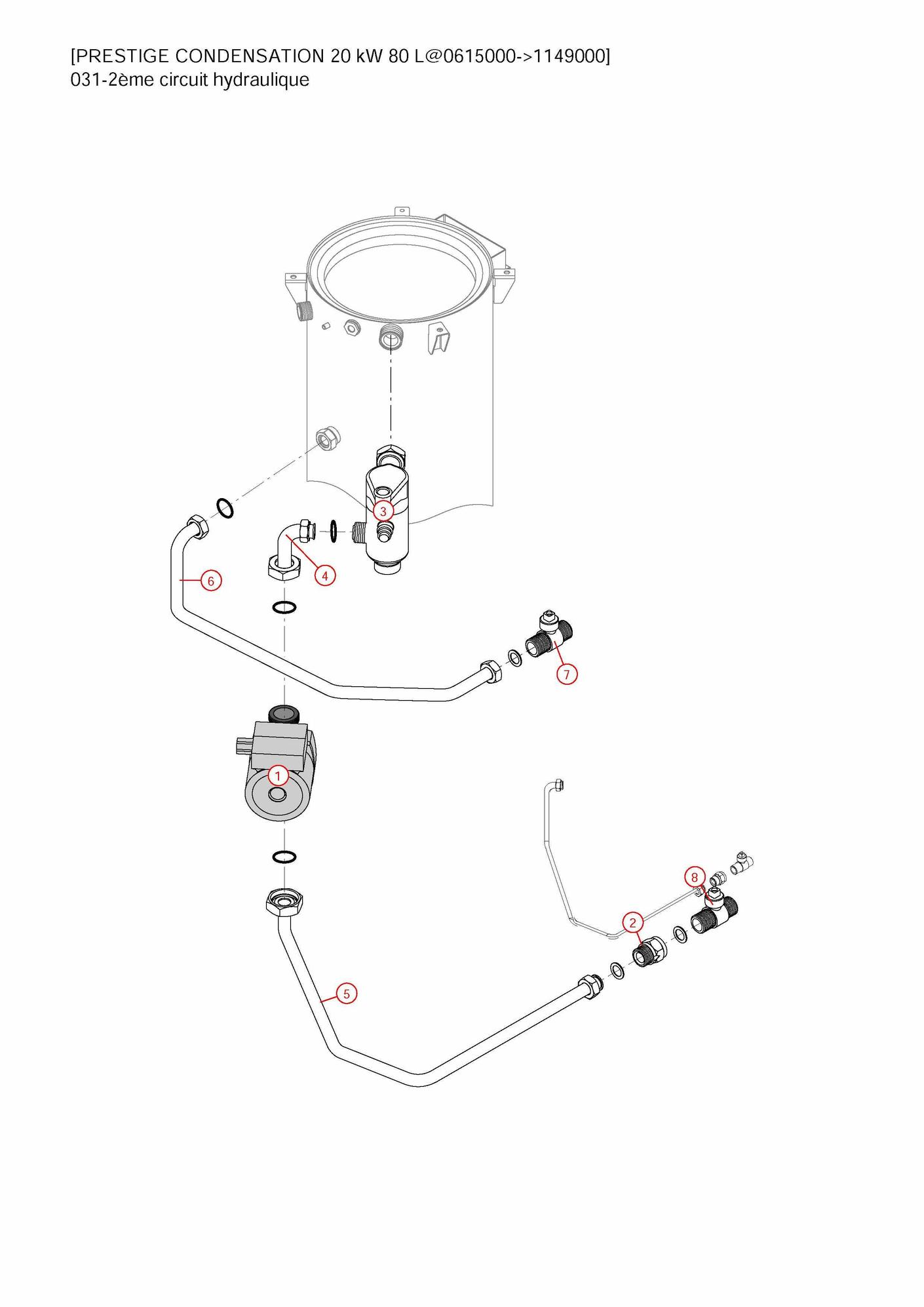 [PRESTIGE CONDENSATION 20 kW 80 L@0615000->1149000]
031-2ème circuit hydraulique

3
6
4
7
1
8
2
5