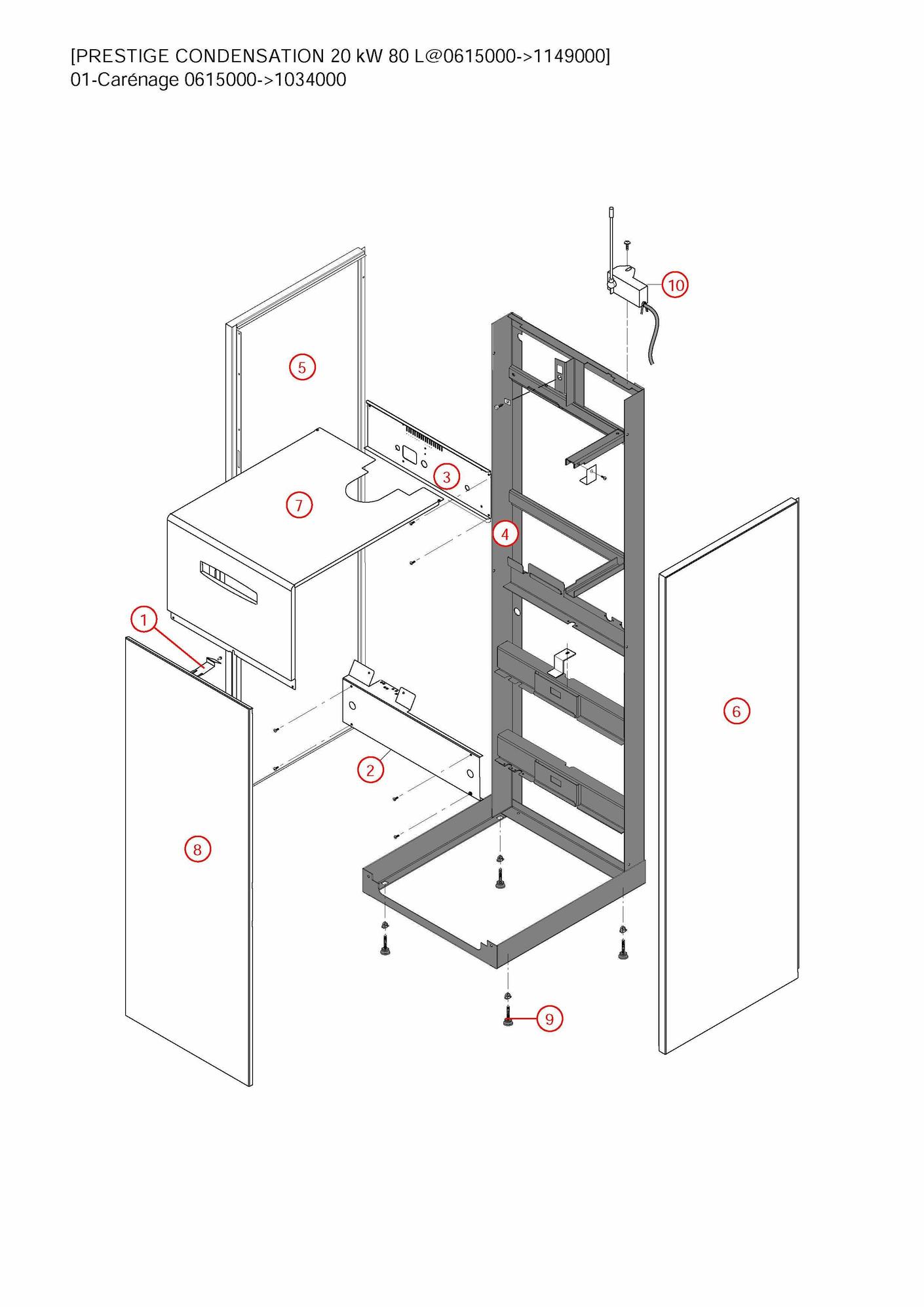 [PRESTIGE CONDENSATION 20 kW 80 L@0615000->1149000]
01-Carénage 0615000->1034000

10
5
3
7
4
1
6
2
8
9