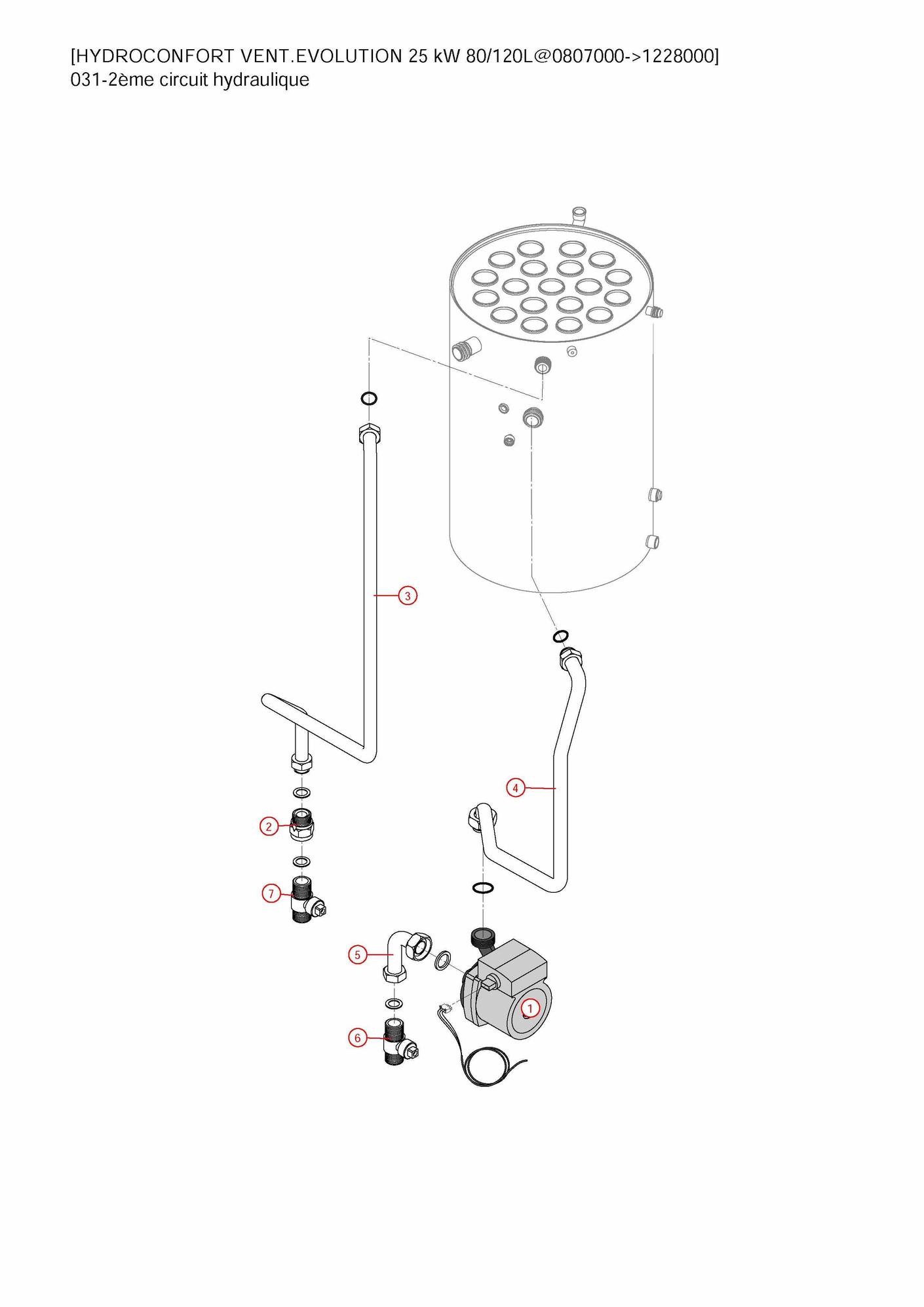 [HYDROCONFORT VENT.EVOLUTION 25 kW 80/120L@0807000->1228000]
031-2ème circuit hydraulique

3
4
2
7
5
1
6