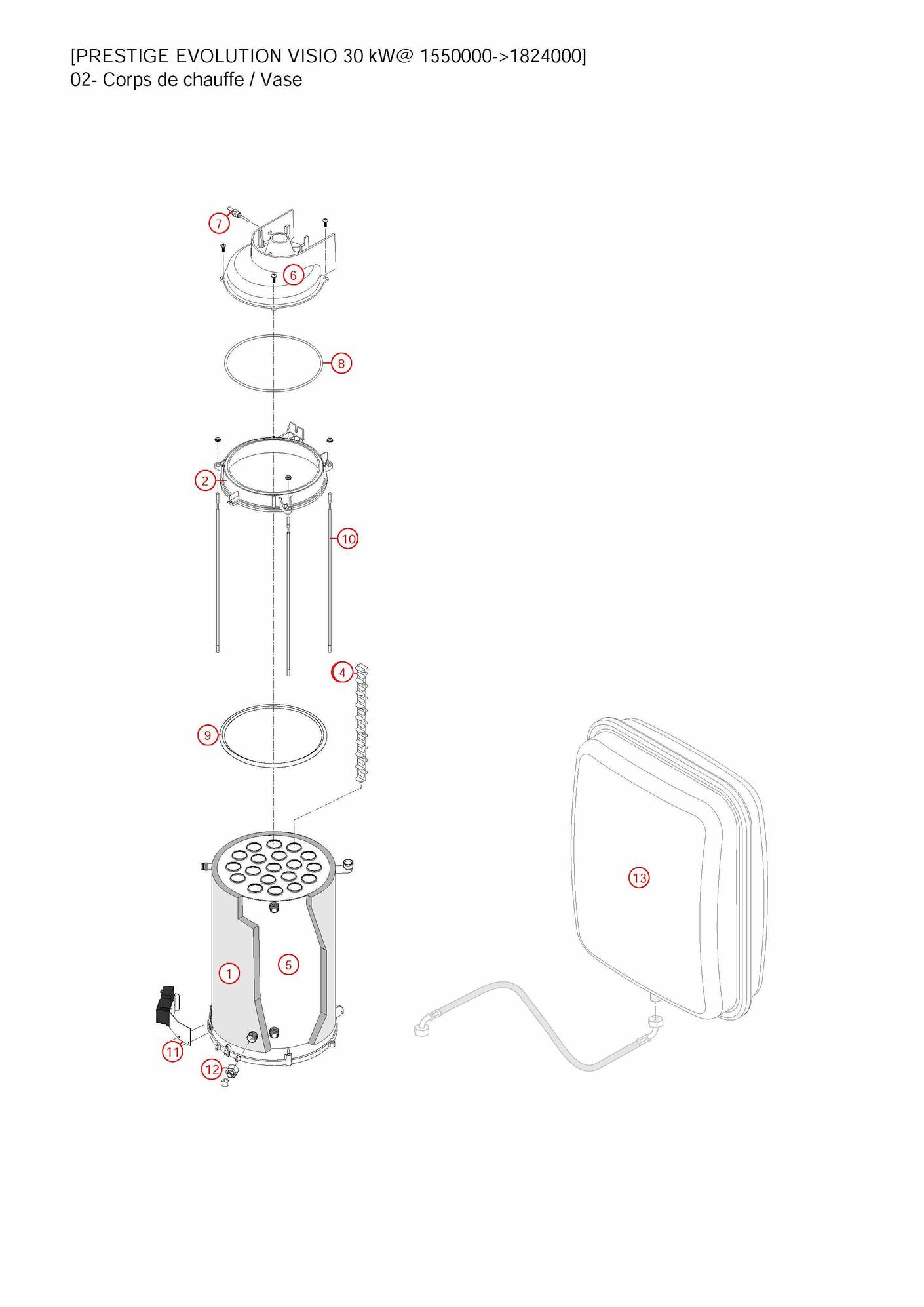 [PRESTIGE EVOLUTION VISIO 30 kW@ 1550000->1824000]
02- Corps de chauffe / Vase

7
6
8
2
10
4
9
13
1
5
11
12