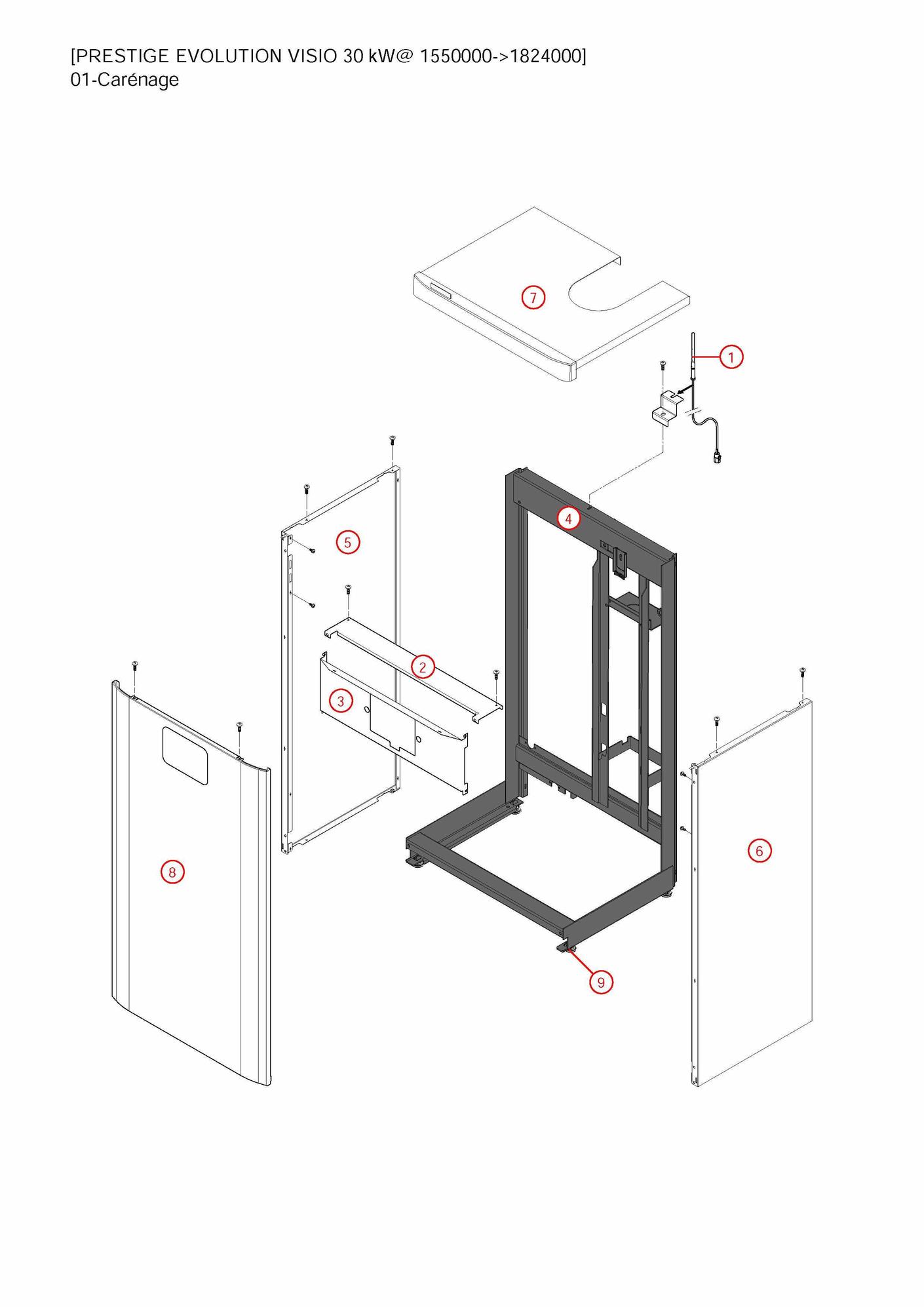 [PRESTIGE EVOLUTION VISIO 30 kW@ 1550000->1824000]
01-Carénage

7
1
4
5
2
3
8
6
9