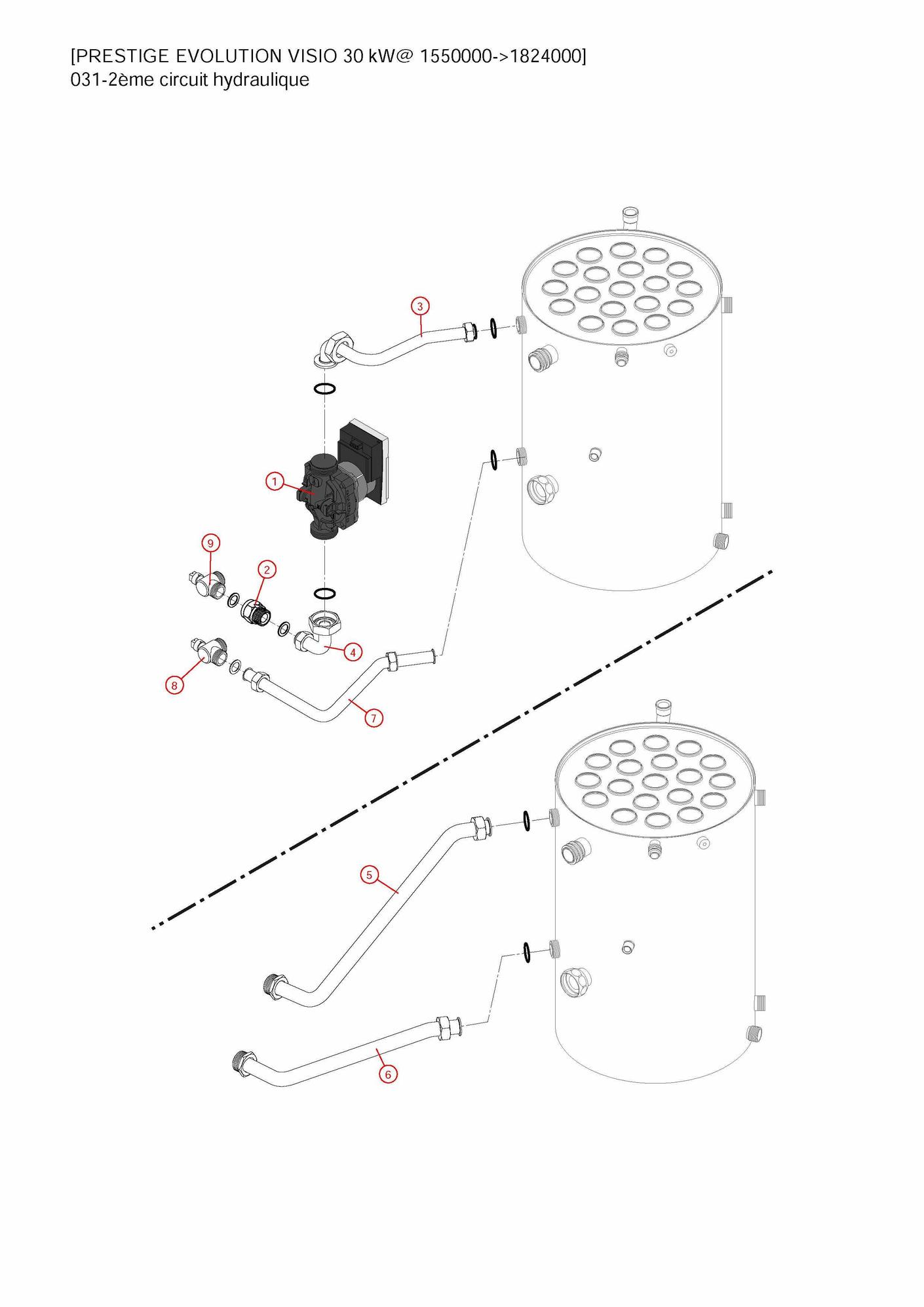 [PRESTIGE EVOLUTION VISIO 30 kW@ 1550000->1824000]
031-2ème circuit hydraulique

3
1
9
2
4
8
7
5
6