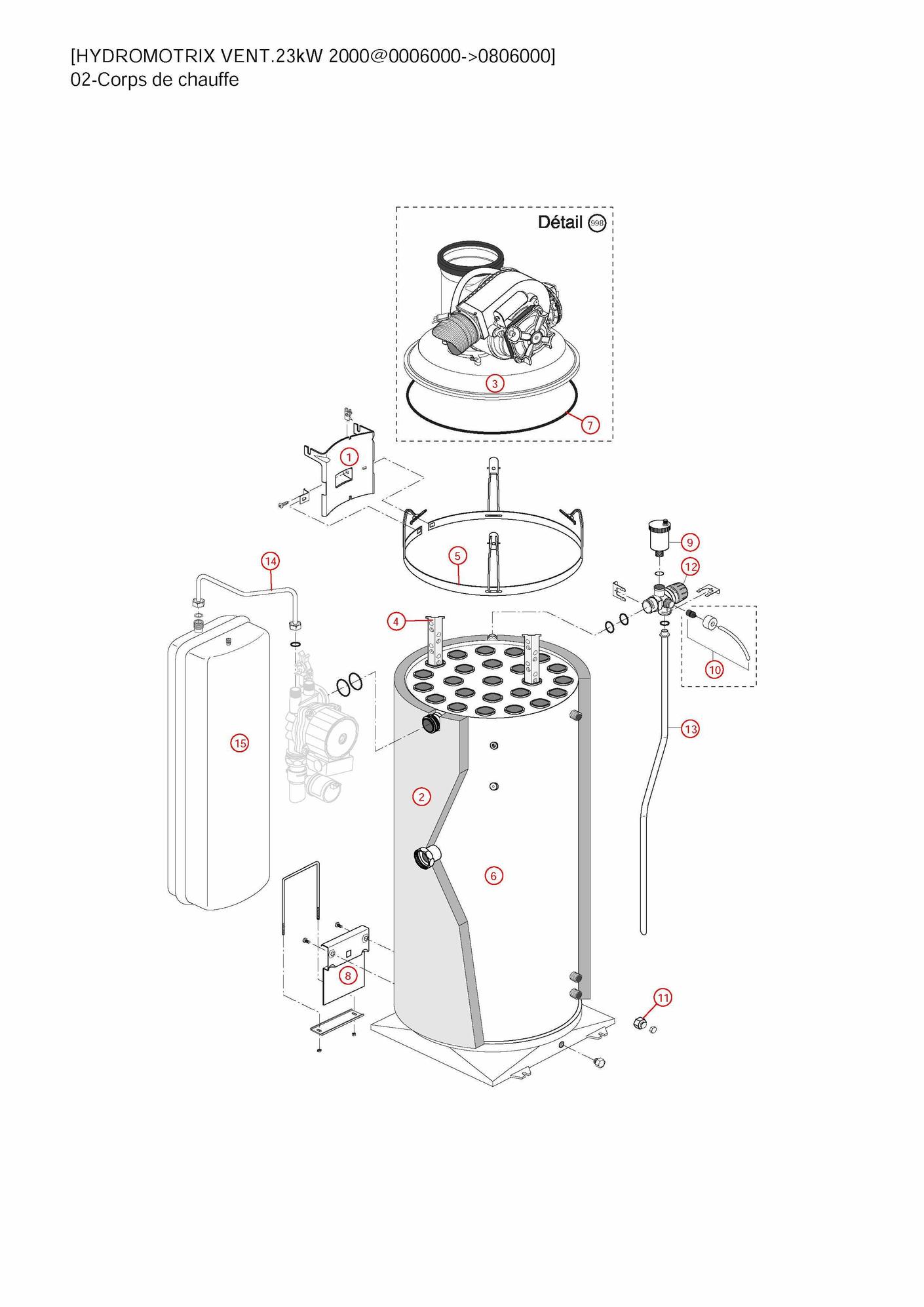 [HYDROMOTRIX VENT.23kW 2000@0006000->0806000]
02-Corps de chauffe

Détail 998

3

7

1

5

9

12

14

4

10

13

15

2

6

8

11