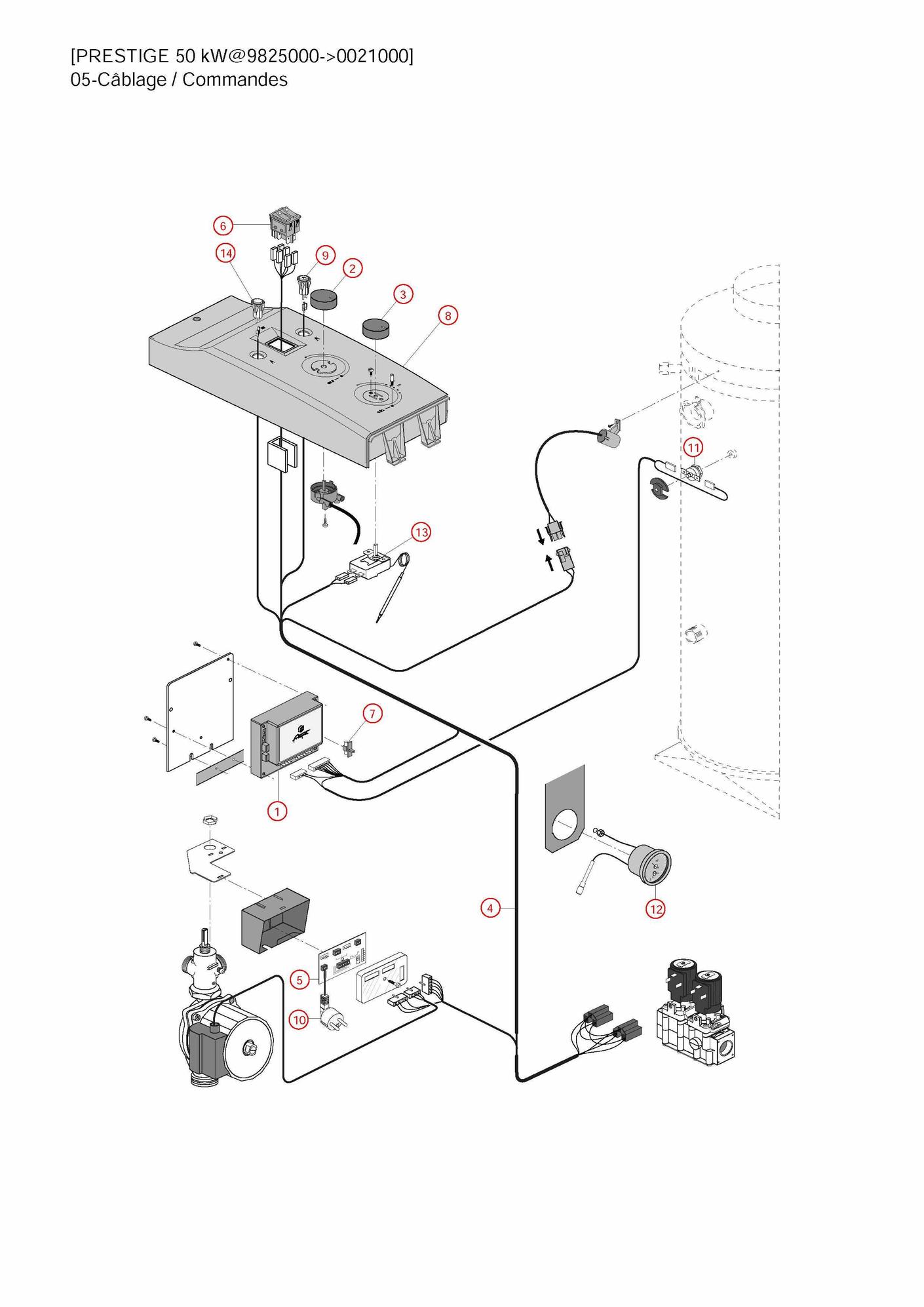 [PRESTIGE 50 kW@9825000->0021000]
05-Câblage / Commandes

6
14
9
2
3
8
11
13
7
1
4
12
5
10