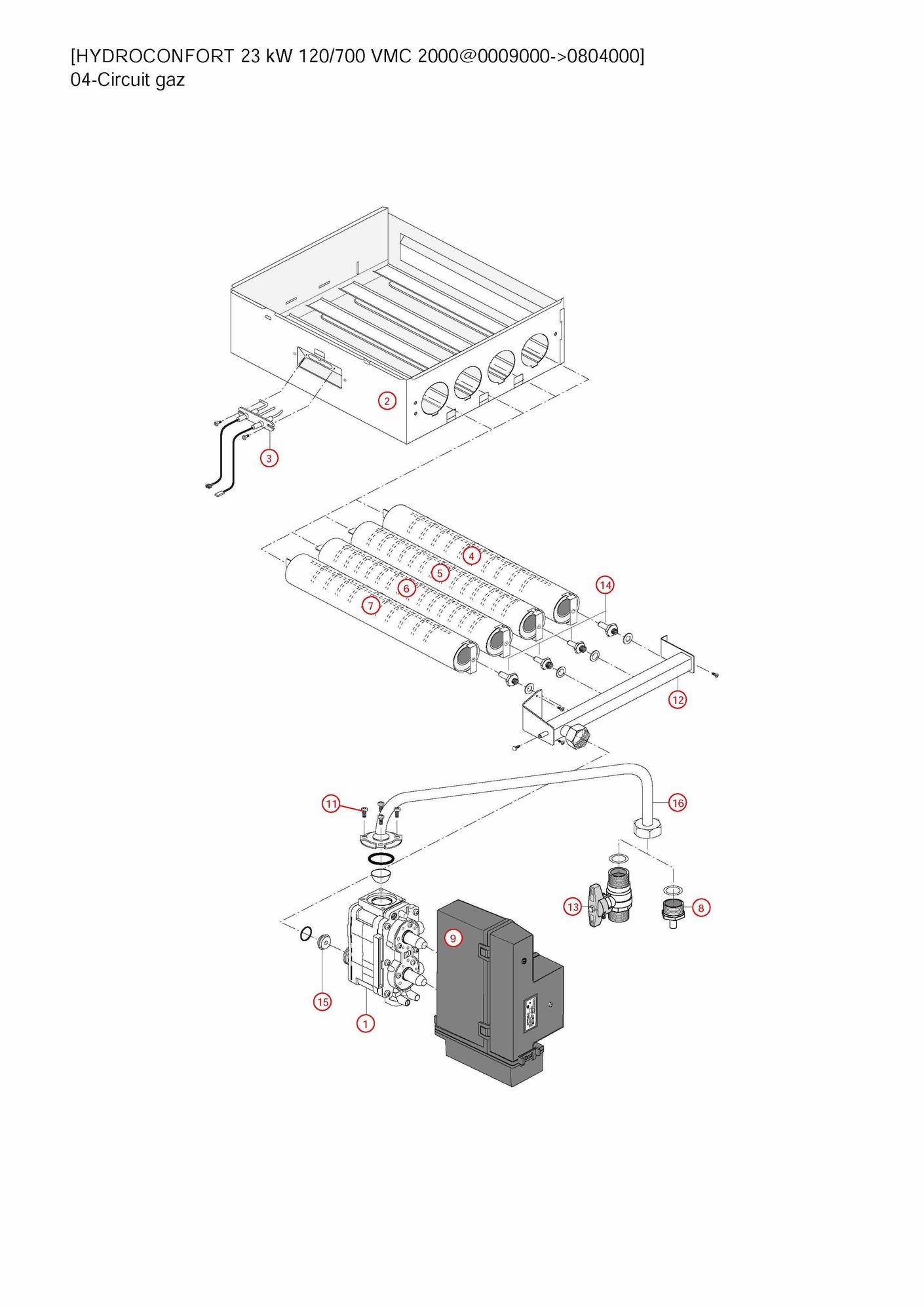 [HYDROCONFORT 23 kW 120/700 VMC 2000@0009000->0804000]
04-Circuit gaz

2
3
4
5
6
7
14
12
11
16
13
8
9
15
1