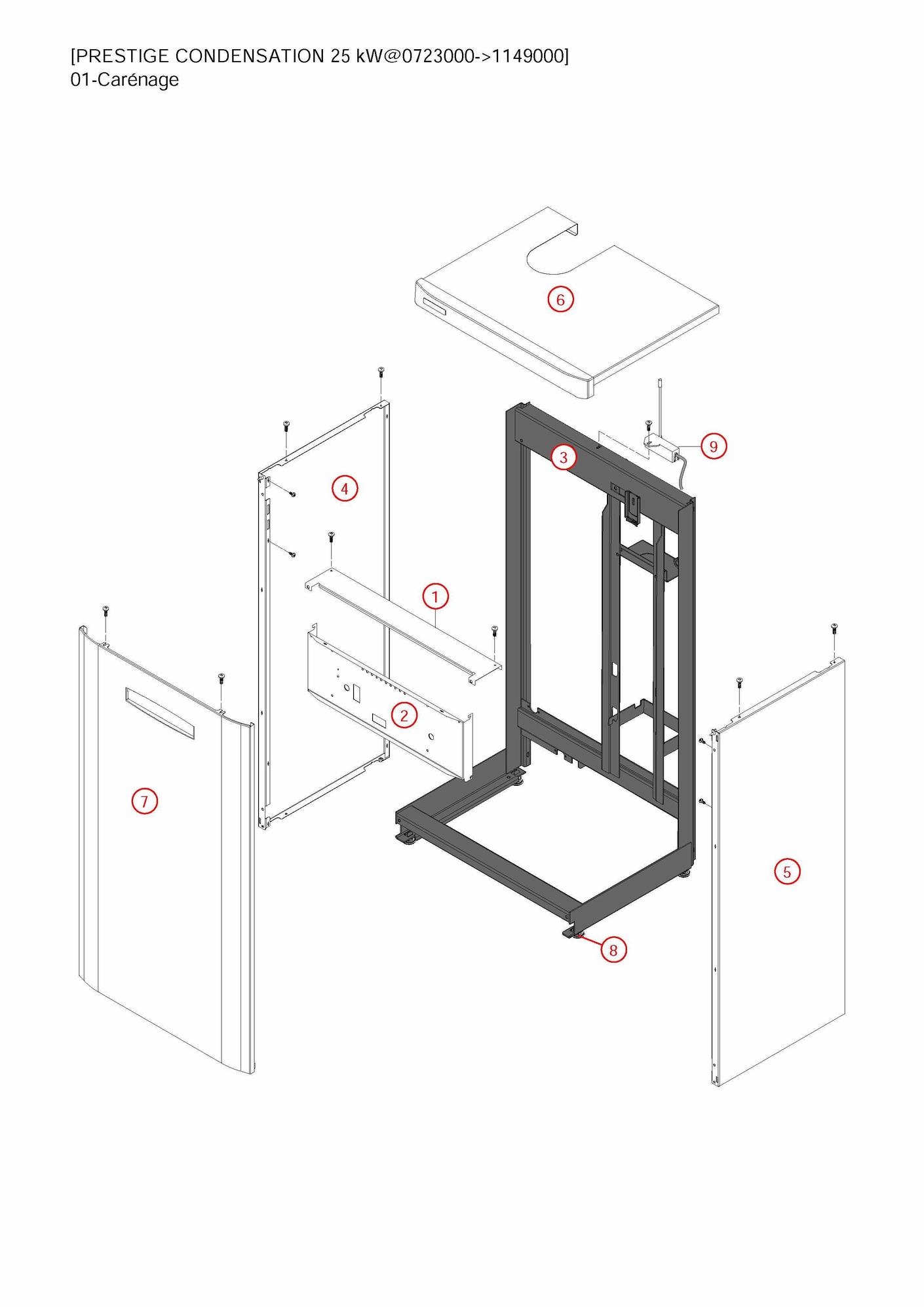 [PRESTIGE CONDENSATION 25 kW@0723000->1149000]
01-Carénage

6
9
3
4
1
2
7
5
8