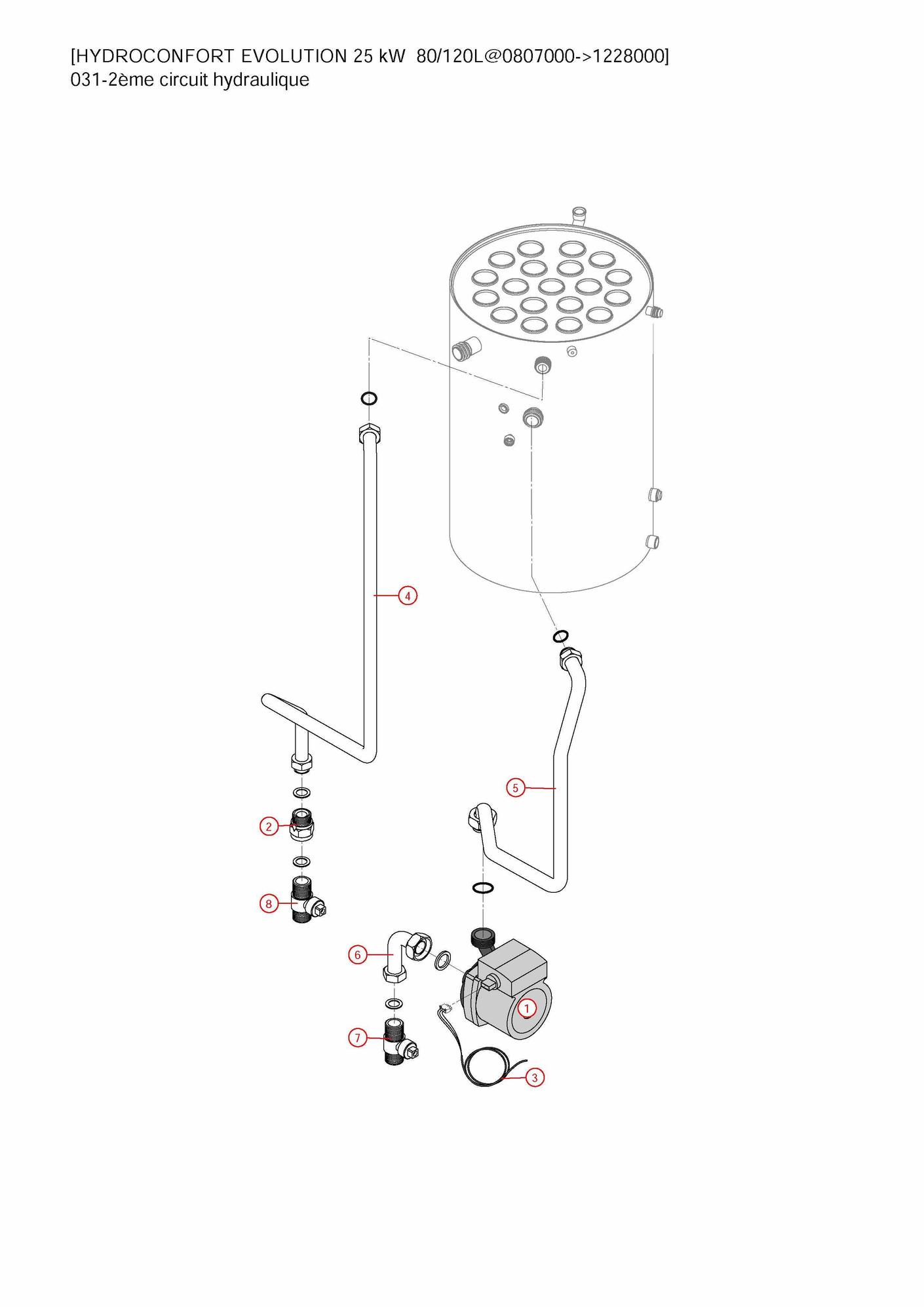 [HYDROCONFORT EVOLUTION 25 kW 80/120L@0807000->1228000]
031-2ème circuit hydraulique

4
5
2
8
6
1
7
3