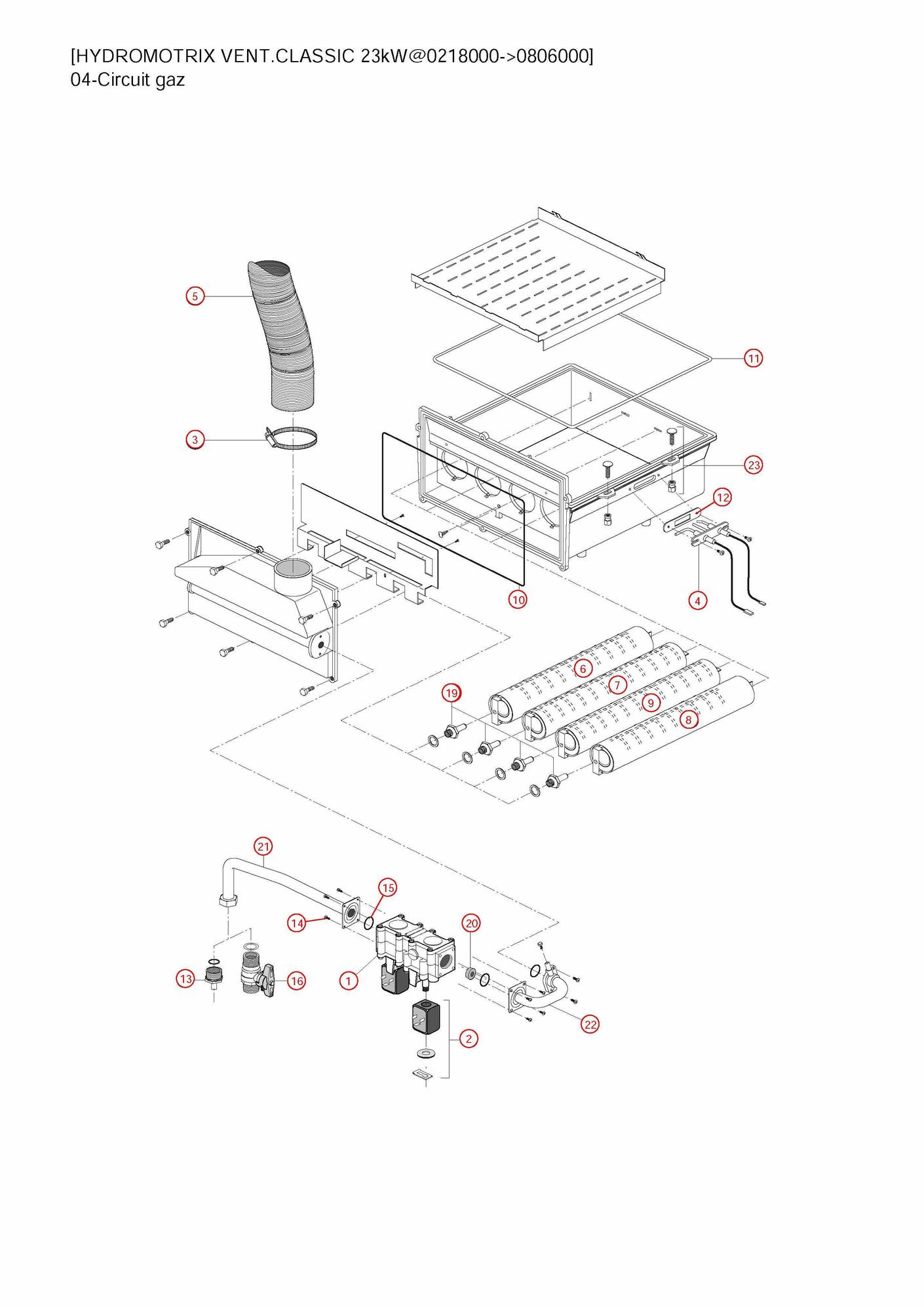 [HYDROMOTRIX VENT.CLASSIC 23kW@0218000->0806000]
04-Circuit gaz

5
11
3
23
12
10
4
6
7
9
8
19
21
15
14
20
13
16
1
22
2