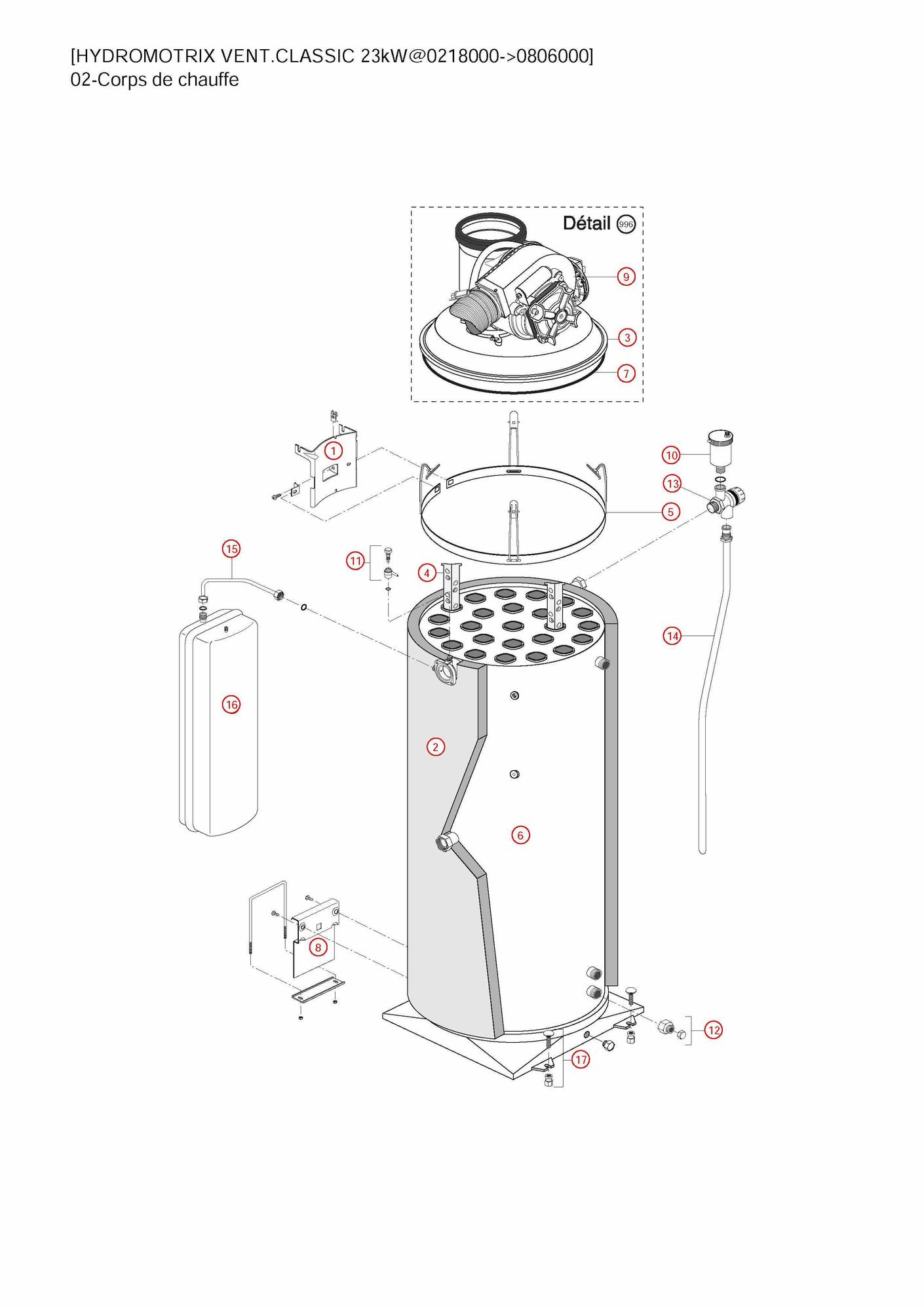 [HYDROMOTRIX VENT.CLASSIC 23kW@0218000->0806000]
02-Corps de chauffe

Détail 996

9
3
7
1
10
13
5
15
11
4
14
16
2
6
8
12
17